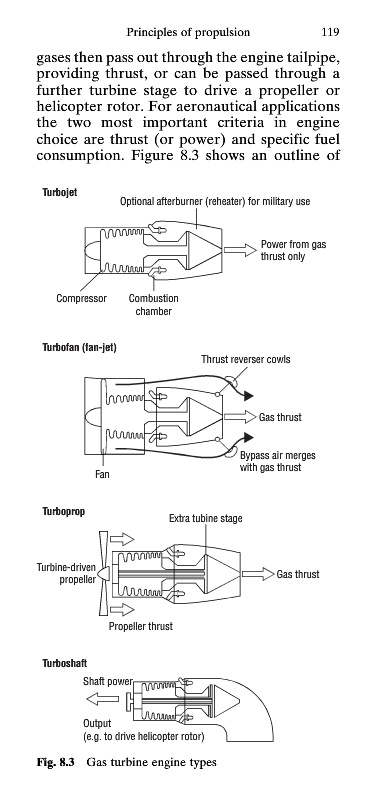 Principles of propulsion 119

gases then pass out through the engine tailpipe, providing thrust, or can be passed through a further turbine stage to drive a propeller or helicopter rotor. For aeronautical applications the two most important criteria in engine choice are thrust (or power) and specific fuel consumption. Figure 8.3 shows an outline of

Turbojet

Optional afterburner (reheater) for military use

Power from gas thrust only

Compressor

Combustion chamber

Turbofan (fan-jet)

Thrust reverser cowls

Gas thrust

Bypass air merges with gas thrust

Fan

Turboprop

Extra tubine stage

Turbine-driven propeller

Gas thrust

Propeller thrust

Turboshaft

Shaft power

Output (e.g. to drive helicopter rotor)

Fig. 8.3 Gas turbine engine types