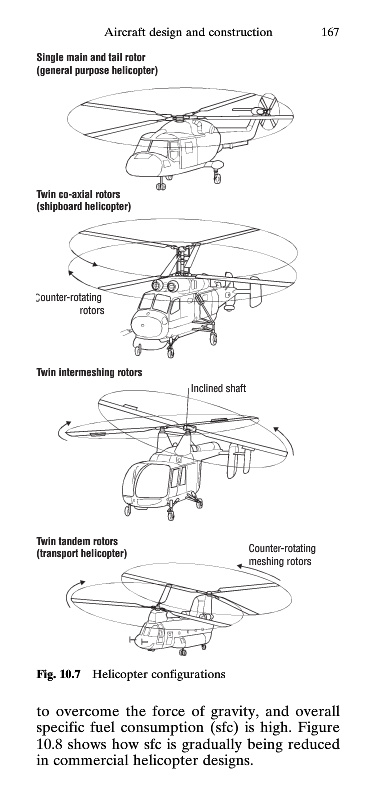 Aircraft design and construction 167

Single main and tail rotor
(general purpose helicopter)

Twin co-axial rotors
(shipboard helicopter)

Counter-rotating
rotors

Twin intermeshing rotors

Inclined shaft

Twin tandem rotors
(transport helicopter)

Counter-rotating
meshing rotors

Fig. 10.7 Helicopter configurations

to overcome the force of gravity, and overall specific fuel consumption (sfc) is high. Figure 10.8 shows how sfc is gradually being reduced in commercial helicopter designs.