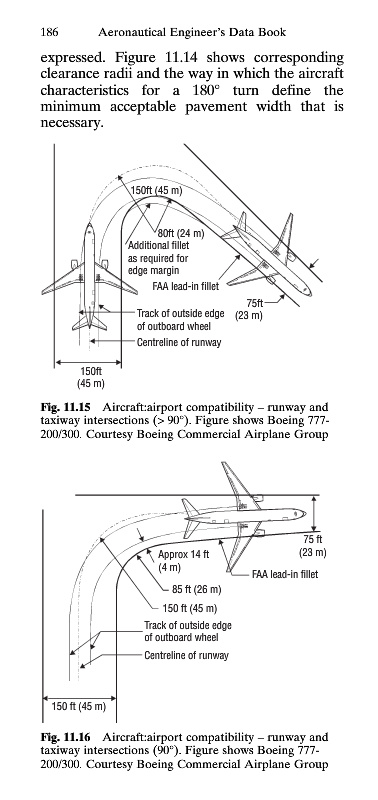 186 Aeronautical Engineer's Data Book

expressed. Figure 11.14 shows corresponding clearance radii and the way in which the aircraft characteristics for a 180° turn define the minimum acceptable pavement width that is necessary.

150ft (45 m)
80ft (24 m)
Additional fillet as required for edge margin
FAA lead-in fillet
75ft (23 m)
Track of outside edge of outboard wheel
Centreline of runway
150ft (45 m)

**Fig. 11.15** Aircraft:airport compatibility – runway and taxiway intersections (> 90°). Figure shows Boeing 777-200/300. Courtesy Boeing Commercial Airplane Group

75 ft (23 m)
Approx 14 ft (4 m)
FAA lead-in fillet
85 ft (26 m)
150 ft (45 m)
Track of outside edge of outboard wheel
Centreline of runway
150 ft (45 m)

**Fig. 11.16** Aircraft:airport compatibility – runway and taxiway intersections (90°). Figure shows Boeing 777-200/300. Courtesy Boeing Commercial Airplane Group