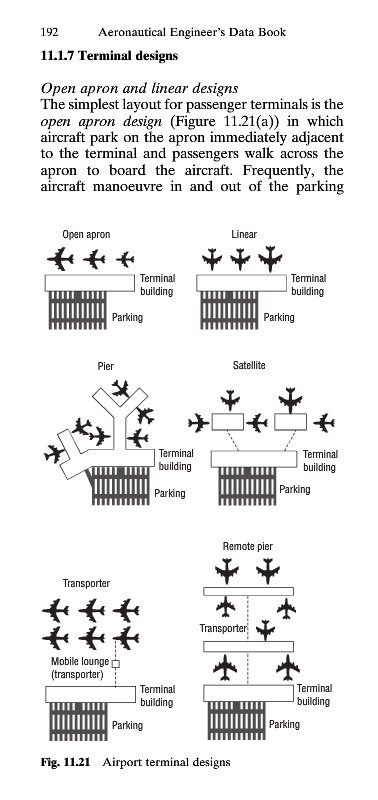 192 Aeronautical Engineer's Data Book

11.1.7 Terminal designs

Open apron and linear designs

The simplest layout for passenger terminals is the open apron design (Figure 11.21(a)) in which aircraft park on the apron immediately adjacent to the terminal and passengers walk across the apron to board the aircraft. Frequently, the aircraft manoeuvre in and out of the parking

Open apron

Terminal building

Parking

Linear

Terminal building

Parking

Pier

Terminal building

Parking

Satellite

Terminal building

Parking

Transporter

Mobile lounge (transporter)

Terminal building

Parking

Remote pier

Transporter

Terminal building

Parking

Fig. 11.21 Airport terminal designs