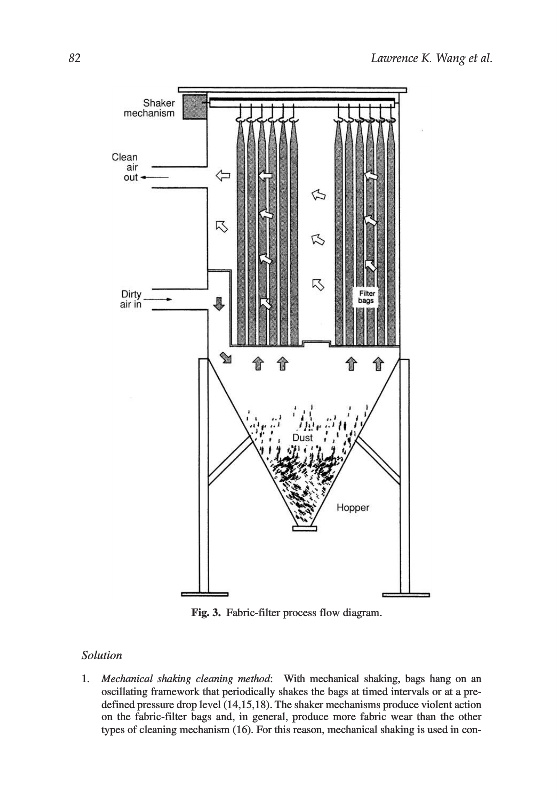 82

Lawrence K. Wang et al.

Shaker mechanism

Clean air out

Dirty air in

Filter bags

Dust

Hopper

Fig. 3. Fabric-filter process flow diagram.

Solution

1. Mechanical shaking cleaning method: With mechanical shaking, bags hang on an oscillating framework that periodically shakes the bags at timed intervals or at a predefined pressure drop level (14,15,18). The shaker mechanisms produce violent action on the fabric-filter bags and, in general, produce more fabric wear than the other types of cleaning mechanism (16). For this reason, mechanical shaking is used in con-