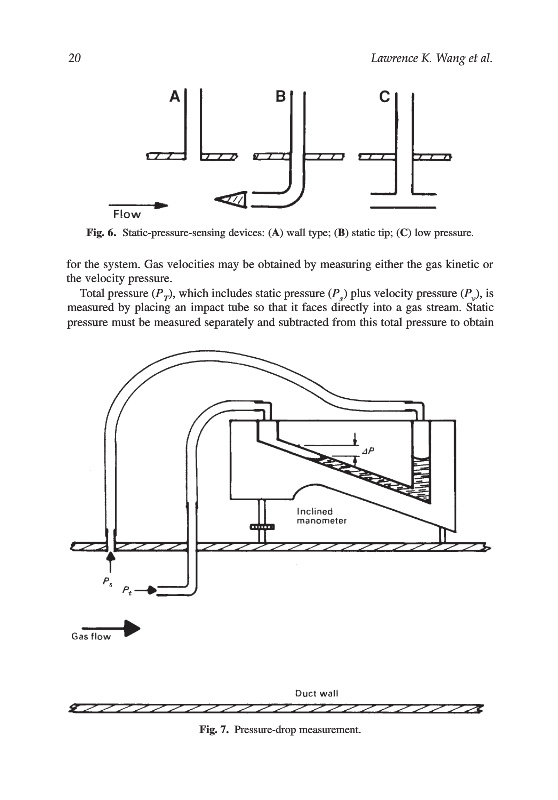 20 Lawrence K. Wang et al.

A B C

Flow

Fig. 6. Static-pressure-sensing devices: (A) wall type; (B) static tip; (C) low pressure.

for the system. Gas velocities may be obtained by measuring either the gas kinetic or the velocity pressure.

Total pressure ($P_T$), which includes static pressure ($P_s$) plus velocity pressure ($P_v$), is measured by placing an impact tube so that it faces directly into a gas stream. Static pressure must be measured separately and subtracted from this total pressure to obtain

$\Delta P$

Inclined manometer

$P_s$

$P_t$

Gas flow

Duct wall

Fig. 7. Pressure-drop measurement.