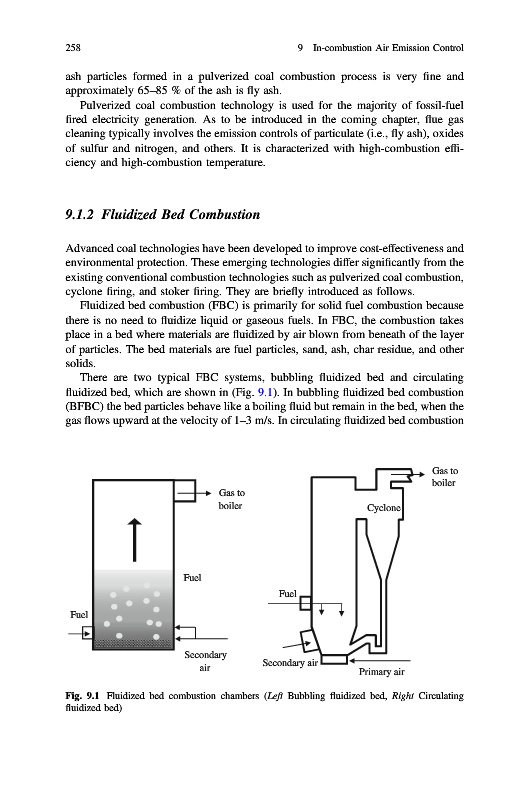 258 9 In-combustion Air Emission Control

ash particles formed in a pulverized coal combustion process is very fine and approximately 65–85 % of the ash is fly ash.

Pulverized coal combustion technology is used for the majority of fossil-fuel fired electricity generation. As to be introduced in the coming chapter, flue gas cleaning typically involves the emission controls of particulate (i.e., fly ash), oxides of sulfur and nitrogen, and others. It is characterized with high-combustion efficiency and high-combustion temperature.

9.1.2 Fluidized Bed Combustion

Advanced coal technologies have been developed to improve cost-effectiveness and environmental protection. These emerging technologies differ significantly from the existing conventional combustion technologies such as pulverized coal combustion, cyclone firing, and stoker firing. They are briefly introduced as follows.

Fluidized bed combustion (FBC) is primarily for solid fuel combustion because there is no need to fluidize liquid or gaseous fuels. In FBC, the combustion takes place in a bed where materials are fluidized by air blown from beneath of the layer of particles. The bed materials are fuel particles, sand, ash, char residue, and other solids.

There are two typical FBC systems, bubbling fluidized bed and circulating fluidized bed, which are shown in (Fig. 9.1). In bubbling fluidized bed combustion (BFBC) the bed particles behave like a boiling fluid but remain in the bed, when the gas flows upward at the velocity of 1–3 m/s. In circulating fluidized bed combustion

Gas to boiler
Fuel
Fuel
Secondary air
Gas to boiler
Cyclone
Fuel
Secondary air
Primary air

Fig. 9.1 Fluidized bed combustion chambers (Left Bubbling fluidized bed, Right Circulating fluidized bed)