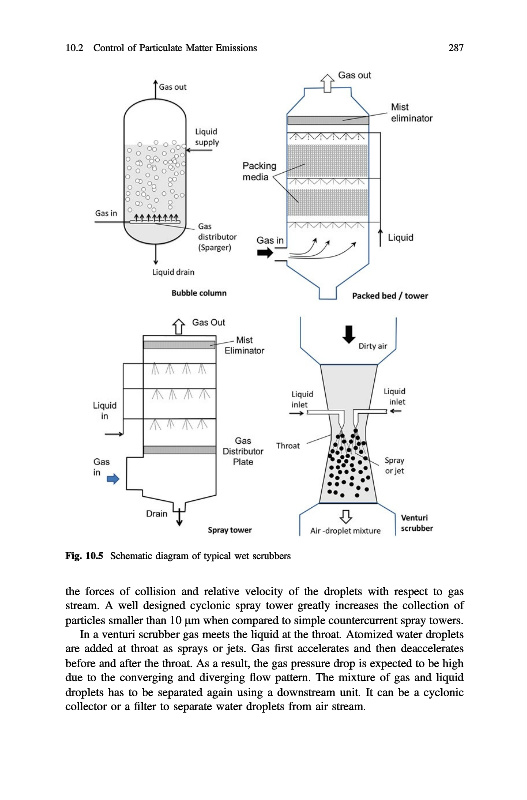 10.2 Control of Particulate Matter Emissions 287

Gas out

Liquid supply

Gas in

Gas distributor (Sparger)

Liquid drain

Bubble column

Gas out

Mist eliminator

Packing media

Gas in

Liquid

Packed bed / tower

Gas Out

Mist Eliminator

Liquid in

Gas Distributor Plate

Gas in

Drain

Spray tower

Dirty air

Liquid inlet

Liquid inlet

Throat

Spray or jet

Air -droplet mixture

Venturi scrubber

Fig. 10.5 Schematic diagram of typical wet scrubbers

the forces of collision and relative velocity of the droplets with respect to gas stream. A well designed cyclonic spray tower greatly increases the collection of particles smaller than 10 μm when compared to simple countercurrent spray towers.

In a venturi scrubber gas meets the liquid at the throat. Atomized water droplets are added at throat as sprays or jets. Gas first accelerates and then deaccelerates before and after the throat. As a result, the gas pressure drop is expected to be high due to the converging and diverging flow pattern. The mixture of gas and liquid droplets has to be separated again using a downstream unit. It can be a cyclonic collector or a filter to separate water droplets from air stream.