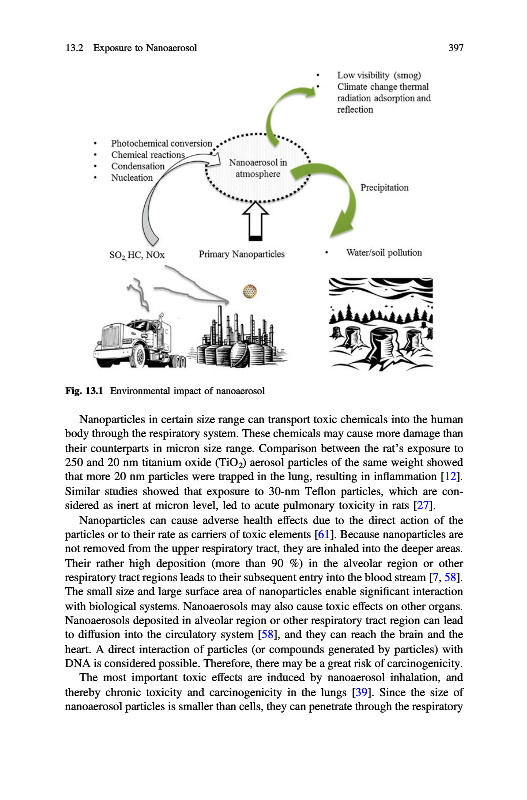 13.2 Exposure to Nanoaerosol 397

• Low visibility (smog)
• Climate change thermal radiation adsorption and reflection

• Photochemical conversion
• Chemical reactions
• Condensation
• Nucleation

Nanoaerosol in atmosphere

Precipitation

$SO_2$ HC, NOx

Primary Nanoparticles

• Water/soil pollution

Fig. 13.1 Environmental impact of nanoaerosol

Nanoparticles in certain size range can transport toxic chemicals into the human body through the respiratory system. These chemicals may cause more damage than their counterparts in micron size range. Comparison between the rat's exposure to 250 and 20 nm titanium oxide ($TiO_2$) aerosol particles of the same weight showed that more 20 nm particles were trapped in the lung, resulting in inflammation [12]. Similar studies showed that exposure to 30-nm Teflon particles, which are considered as inert at micron level, led to acute pulmonary toxicity in rats [27].

Nanoparticles can cause adverse health effects due to the direct action of the particles or to their rate as carriers of toxic elements [61]. Because nanoparticles are not removed from the upper respiratory tract, they are inhaled into the deeper areas. Their rather high deposition (more than 90 %) in the alveolar region or other respiratory tract regions leads to their subsequent entry into the blood stream [7, 58]. The small size and large surface area of nanoparticles enable significant interaction with biological systems. Nanoaerosols may also cause toxic effects on other organs. Nanoaerosols deposited in alveolar region or other respiratory tract region can lead to diffusion into the circulatory system [58], and they can reach the brain and the heart. A direct interaction of particles (or compounds generated by particles) with DNA is considered possible. Therefore, there may be a great risk of carcinogenicity.

The most important toxic effects are induced by nanoaerosol inhalation, and thereby chronic toxicity and carcinogenicity in the lungs [39]. Since the size of nanoaerosol particles is smaller than cells, they can penetrate through the respiratory