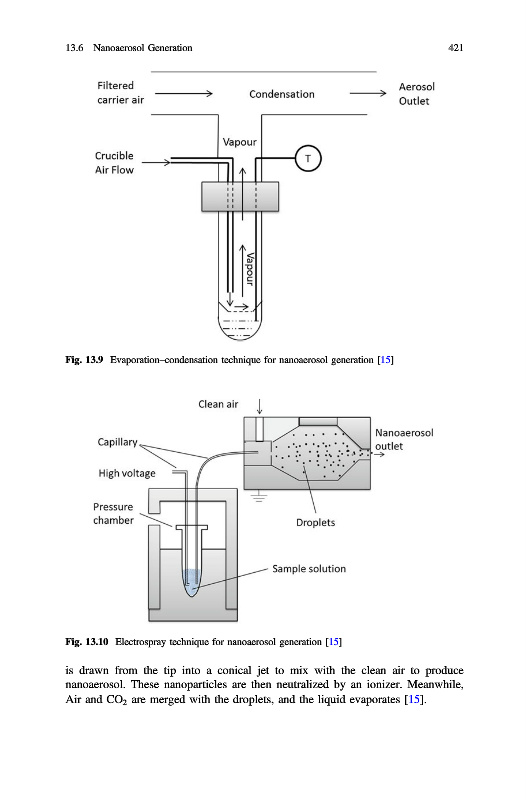 13.6 Nanoaerosol Generation

421

Filtered carrier air

Condensation

Aerosol Outlet

Vapour

Crucible Air Flow

T

Vapour

Fig. 13.9 Evaporation–condensation technique for nanoaerosol generation [15]

Clean air

Capillary

Nanoaerosol outlet

High voltage

Pressure chamber

Droplets

Sample solution

Fig. 13.10 Electrospray technique for nanoaerosol generation [15]

is drawn from the tip into a conical jet to mix with the clean air to produce nanoaerosol. These nanoparticles are then neutralized by an ionizer. Meanwhile, Air and $CO_2$ are merged with the droplets, and the liquid evaporates [15].