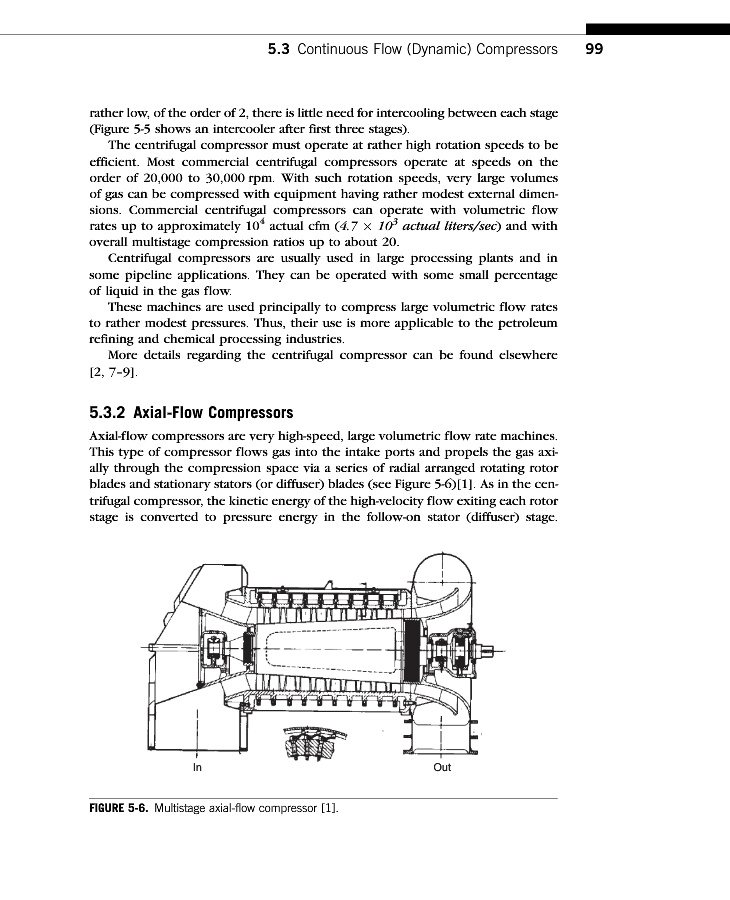 5.3 Continuous Flow (Dynamic) Compressors 99

rather low, of the order of 2, there is little need for intercooling between each stage (Figure 5-5 shows an intercooler after first three stages).

The centrifugal compressor must operate at rather high rotation speeds to be efficient. Most commercial centrifugal compressors operate at speeds on the order of 20,000 to 30,000 rpm. With such rotation speeds, very large volumes of gas can be compressed with equipment having rather modest external dimensions. Commercial centrifugal compressors can operate with volumetric flow rates up to approximately $10^4$ actual cfm ($4.7 \times 10^3$ actual liters/sec) and with overall multistage compression ratios up to about 20.

Centrifugal compressors are usually used in large processing plants and in some pipeline applications. They can be operated with some small percentage of liquid in the gas flow.

These machines are used principally to compress large volumetric flow rates to rather modest pressures. Thus, their use is more applicable to the petroleum refining and chemical processing industries.

More details regarding the centrifugal compressor can be found elsewhere [2, 7–9].

5.3.2 Axial-Flow Compressors

Axial-flow compressors are very high-speed, large volumetric flow rate machines. This type of compressor flows gas into the intake ports and propels the gas axially through the compression space via a series of radial arranged rotating rotor blades and stationary stators (or diffuser) blades (see Figure 5-6)[1]. As in the centrifugal compressor, the kinetic energy of the high-velocity flow exiting each rotor stage is converted to pressure energy in the follow-on stator (diffuser) stage.

In

Out

FIGURE 5-6. Multistage axial-flow compressor [1].