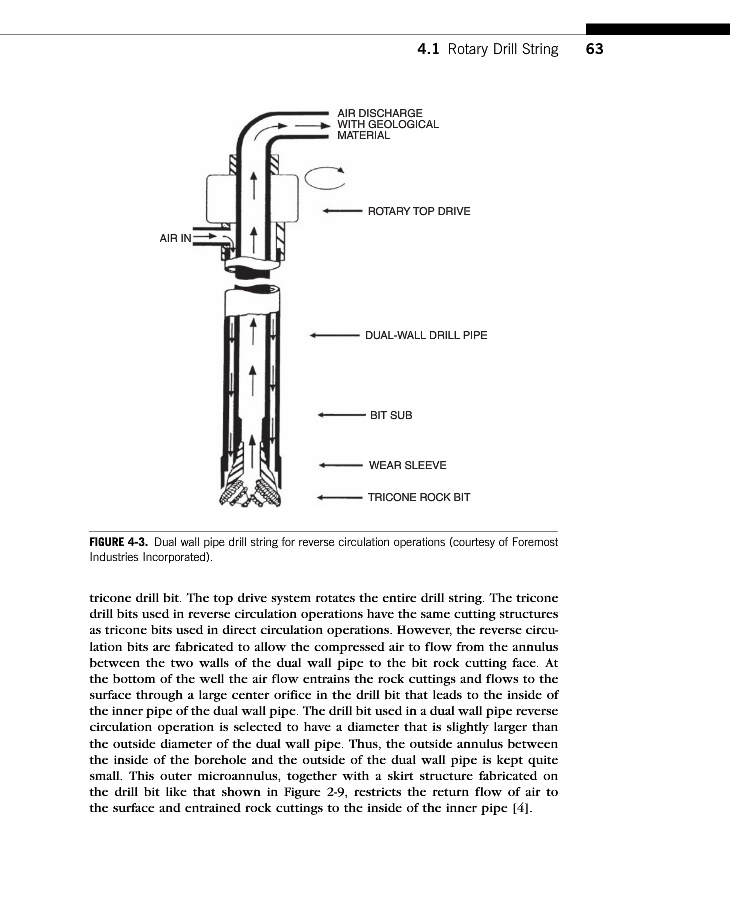 4.1 Rotary Drill String 63

AIR DISCHARGE WITH GEOLOGICAL MATERIAL

ROTARY TOP DRIVE

AIR IN

DUAL-WALL DRILL PIPE

BIT SUB

WEAR SLEEVE

TRICONE ROCK BIT

FIGURE 4-3. Dual wall pipe drill string for reverse circulation operations (courtesy of Foremost Industries Incorporated).

tricone drill bit. The top drive system rotates the entire drill string. The tricone drill bits used in reverse circulation operations have the same cutting structures as tricone bits used in direct circulation operations. However, the reverse circulation bits are fabricated to allow the compressed air to flow from the annulus between the two walls of the dual wall pipe to the bit rock cutting face. At the bottom of the well the air flow entrains the rock cuttings and flows to the surface through a large center orifice in the drill bit that leads to the inside of the inner pipe of the dual wall pipe. The drill bit used in a dual wall pipe reverse circulation operation is selected to have a diameter that is slightly larger than the outside diameter of the dual wall pipe. Thus, the outside annulus between the inside of the borehole and the outside of the dual wall pipe is kept quite small. This outer microannulus, together with a skirt structure fabricated on the drill bit like that shown in Figure 2-9, restricts the return flow of air to the surface and entrained rock cuttings to the inside of the inner pipe [4].