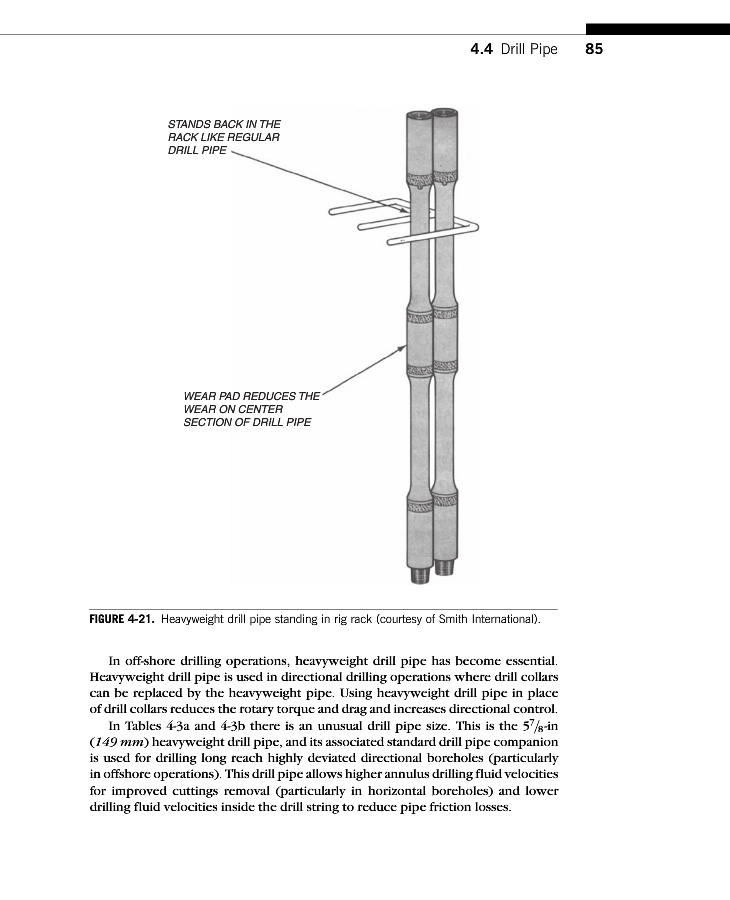 4.4 Drill Pipe 85

STANDS BACK IN THE RACK LIKE REGULAR DRILL PIPE

WEAR PAD REDUCES THE WEAR ON CENTER SECTION OF DRILL PIPE

FIGURE 4-21. Heavyweight drill pipe standing in rig rack (courtesy of Smith International).

In off-shore drilling operations, heavyweight drill pipe has become essential. Heavyweight drill pipe is used in directional drilling operations where drill collars can be replaced by the heavyweight pipe. Using heavyweight drill pipe in place of drill collars reduces the rotary torque and drag and increases directional control.

In Tables 4-3a and 4-3b there is an unusual drill pipe size. This is the $5^7/_8$-in (149 mm) heavyweight drill pipe, and its associated standard drill pipe companion is used for drilling long reach highly deviated directional boreholes (particularly in offshore operations). This drill pipe allows higher annulus drilling fluid velocities for improved cuttings removal (particularly in horizontal boreholes) and lower drilling fluid velocities inside the drill string to reduce pipe friction losses.