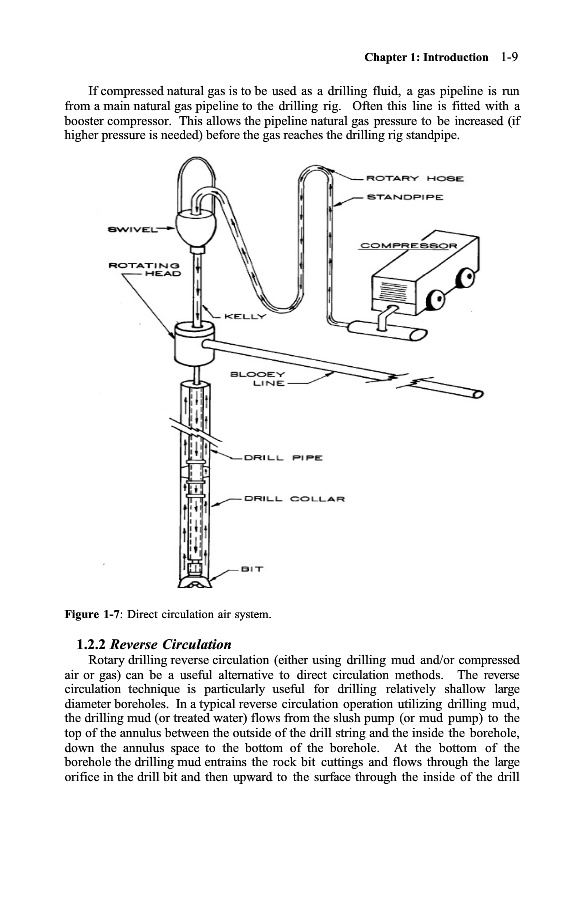 Chapter 1: Introduction 1-9

If compressed natural gas is to be used as a drilling fluid, a gas pipeline is run from a main natural gas pipeline to the drilling rig. Often this line is fitted with a booster compressor. This allows the pipeline natural gas pressure to be increased (if higher pressure is needed) before the gas reaches the drilling rig standpipe.

ROTARY HOSE
STANDPIPE
SWIVEL
COMPRESSOR
ROTATING HEAD
KELLY
BLOOEY LINE
DRILL PIPE
DRILL COLLAR
BIT

Figure 1-7: Direct circulation air system.

1.2.2 Reverse Circulation

Rotary drilling reverse circulation (either using drilling mud and/or compressed air or gas) can be a useful alternative to direct circulation methods. The reverse circulation technique is particularly useful for drilling relatively shallow large diameter boreholes. In a typical reverse circulation operation utilizing drilling mud, the drilling mud (or treated water) flows from the slush pump (or mud pump) to the top of the annulus between the outside of the drill string and the inside the borehole, down the annulus space to the bottom of the borehole. At the bottom of the borehole the drilling mud entrains the rock bit cuttings and flows through the large orifice in the drill bit and then upward to the surface through the inside of the drill