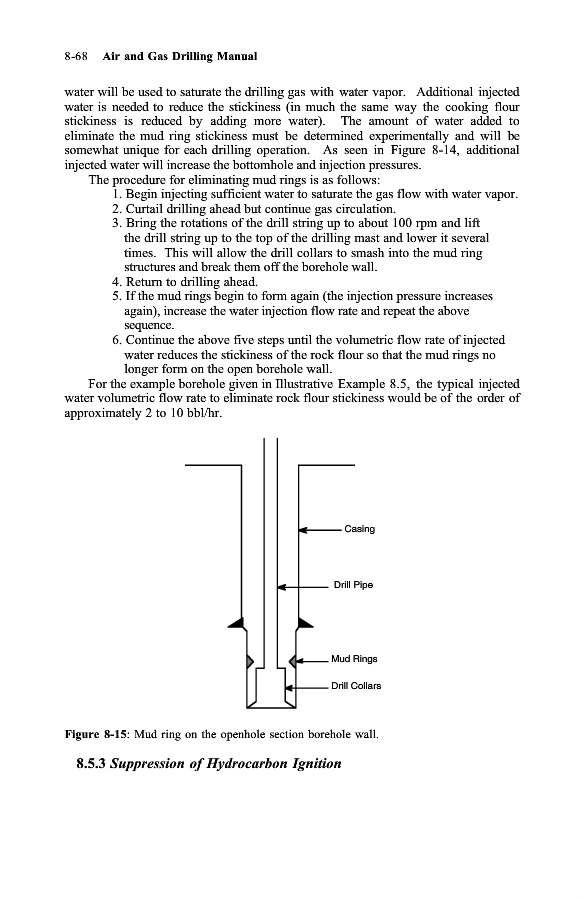 8-68 Air and Gas Drilling Manual

water will be used to saturate the drilling gas with water vapor. Additional injected water is needed to reduce the stickiness (in much the same way the cooking flour stickiness is reduced by adding more water). The amount of water added to eliminate the mud ring stickiness must be determined experimentally and will be somewhat unique for each drilling operation. As seen in Figure 8-14, additional injected water will increase the bottomhole and injection pressures.

The procedure for eliminating mud rings is as follows:

1. Begin injecting sufficient water to saturate the gas flow with water vapor.
2. Curtail drilling ahead but continue gas circulation.
3. Bring the rotations of the drill string up to about 100 rpm and lift the drill string up to the top of the drilling mast and lower it several times. This will allow the drill collars to smash into the mud ring structures and break them off the borehole wall.
4. Return to drilling ahead.
5. If the mud rings begin to form again (the injection pressure increases again), increase the water injection flow rate and repeat the above sequence.
6. Continue the above five steps until the volumetric flow rate of injected water reduces the stickiness of the rock flour so that the mud rings no longer form on the open borehole wall.

For the example borehole given in Illustrative Example 8.5, the typical injected water volumetric flow rate to eliminate rock flour stickiness would be of the order of approximately 2 to 10 bbl/hr.

Casing

Drill Pipe

Mud Rings

Drill Collars

Figure 8-15: Mud ring on the openhole section borehole wall.

8.5.3 Suppression of Hydrocarbon Ignition