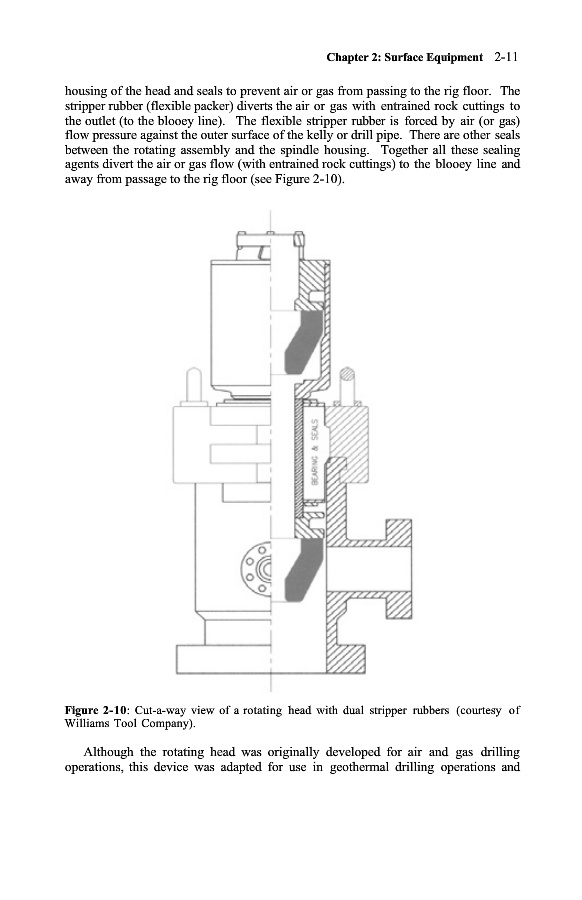 Chapter 2: Surface Equipment 2-11

housing of the head and seals to prevent air or gas from passing to the rig floor. The stripper rubber (flexible packer) diverts the air or gas with entrained rock cuttings to the outlet (to the blooey line). The flexible stripper rubber is forced by air (or gas) flow pressure against the outer surface of the kelly or drill pipe. There are other seals between the rotating assembly and the spindle housing. Together all these sealing agents divert the air or gas flow (with entrained rock cuttings) to the blooey line and away from passage to the rig floor (see Figure 2-10).

BEARING & SEALS

Figure 2-10: Cut-a-way view of a rotating head with dual stripper rubbers (courtesy of Williams Tool Company).

Although the rotating head was originally developed for air and gas drilling operations, this device was adapted for use in geothermal drilling operations and