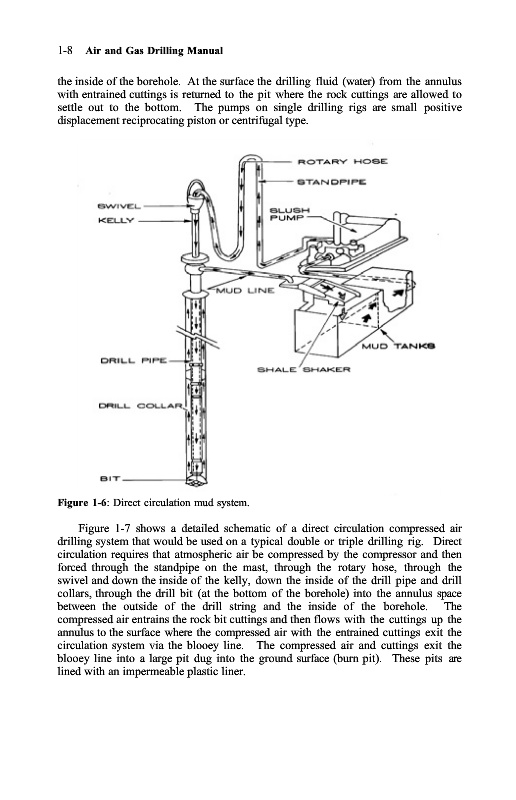 1-8 Air and Gas Drilling Manual

the inside of the borehole. At the surface the drilling fluid (water) from the annulus with entrained cuttings is returned to the pit where the rock cuttings are allowed to settle out to the bottom. The pumps on single drilling rigs are small positive displacement reciprocating piston or centrifugal type.

ROTARY HOSE

STANDPIPE

SWIVEL

KELLY

SLUSH PUMP

MUD LINE

MUD TANKS

DRILL PIPE

SHALE SHAKER

DRILL COLLAR

BIT

Figure 1-6: Direct circulation mud system.

Figure 1-7 shows a detailed schematic of a direct circulation compressed air drilling system that would be used on a typical double or triple drilling rig. Direct circulation requires that atmospheric air be compressed by the compressor and then forced through the standpipe on the mast, through the rotary hose, through the swivel and down the inside of the kelly, down the inside of the drill pipe and drill collars, through the drill bit (at the bottom of the borehole) into the annulus space between the outside of the drill string and the inside of the borehole. The compressed air entrains the rock bit cuttings and then flows with the cuttings up the annulus to the surface where the compressed air with the entrained cuttings exit the circulation system via the blooey line. The compressed air and cuttings exit the blooey line into a large pit dug into the ground surface (burn pit). These pits are lined with an impermeable plastic liner.