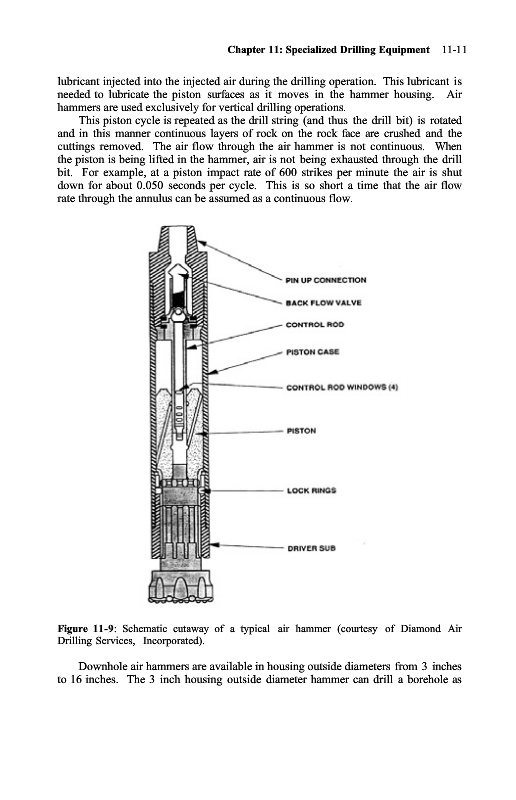 Chapter 11: Specialized Drilling Equipment 11-11

lubricant injected into the injected air during the drilling operation. This lubricant is needed to lubricate the piston surfaces as it moves in the hammer housing. Air hammers are used exclusively for vertical drilling operations.

This piston cycle is repeated as the drill string (and thus the drill bit) is rotated and in this manner continuous layers of rock on the rock face are crushed and the cuttings removed. The air flow through the air hammer is not continuous. When the piston is being lifted in the hammer, air is not being exhausted through the drill bit. For example, at a piston impact rate of 600 strikes per minute the air is shut down for about 0.050 seconds per cycle. This is so short a time that the air flow rate through the annulus can be assumed as a continuous flow.

PIN UP CONNECTION
BACK FLOW VALVE
CONTROL ROD
PISTON CASE
CONTROL ROD WINDOWS (4)
PISTON
LOCK RINGS
DRIVER SUB

Figure 11-9: Schematic cutaway of a typical air hammer (courtesy of Diamond Air Drilling Services, Incorporated).

Downhole air hammers are available in housing outside diameters from 3 inches to 16 inches. The 3 inch housing outside diameter hammer can drill a borehole as