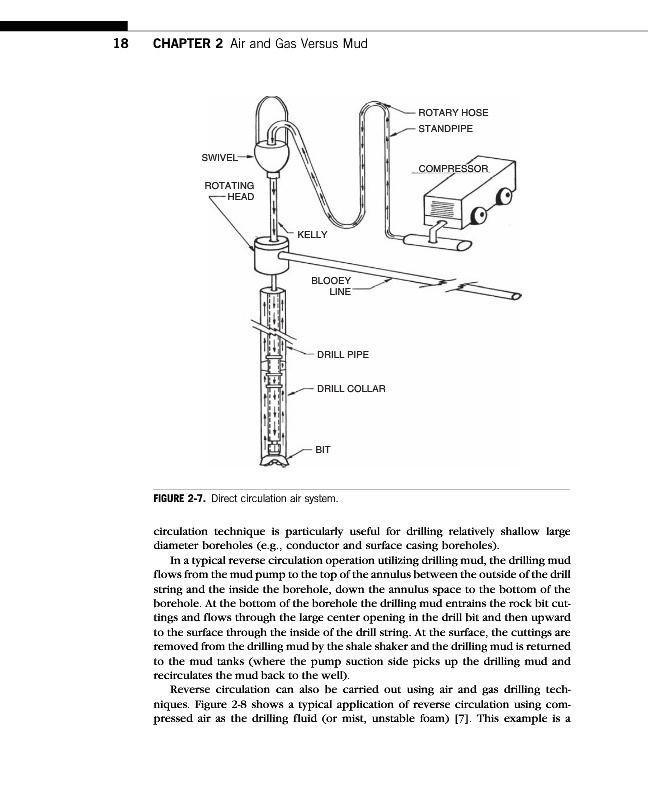 18 CHAPTER 2 Air and Gas Versus Mud

ROTARY HOSE
STANDPIPE
SWIVEL
COMPRESSOR
ROTATING HEAD
KELLY
BLOOEY LINE
DRILL PIPE
DRILL COLLAR
BIT

FIGURE 2-7. Direct circulation air system.

circulation technique is particularly useful for drilling relatively shallow large diameter boreholes (e.g., conductor and surface casing boreholes).

In a typical reverse circulation operation utilizing drilling mud, the drilling mud flows from the mud pump to the top of the annulus between the outside of the drill string and the inside the borehole, down the annulus space to the bottom of the borehole. At the bottom of the borehole the drilling mud entrains the rock bit cuttings and flows through the large center opening in the drill bit and then upward to the surface through the inside of the drill string. At the surface, the cuttings are removed from the drilling mud by the shale shaker and the drilling mud is returned to the mud tanks (where the pump suction side picks up the drilling mud and recirculates the mud back to the well).

Reverse circulation can also be carried out using air and gas drilling techniques. Figure 2-8 shows a typical application of reverse circulation using compressed air as the drilling fluid (or mist, unstable foam) [7]. This example is a