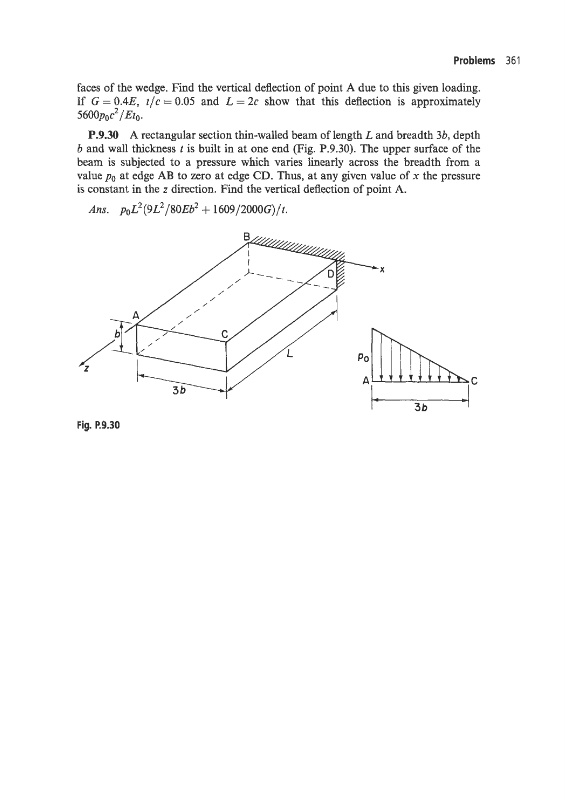 Problems 361

faces of the wedge. Find the vertical deflection of point A due to this given loading. If $G = 0.4E$, $t/c = 0.05$ and $L = 2c$ show that this deflection is approximately $5600p_0c^2/Et_0$.

P.9.30 A rectangular section thin-walled beam of length $L$ and breadth $3b$, depth $b$ and wall thickness $t$ is built in at one end (Fig. P.9.30). The upper surface of the beam is subjected to a pressure which varies linearly across the breadth from a value $p_0$ at edge AB to zero at edge CD. Thus, at any given value of $x$ the pressure is constant in the $z$ direction. Find the vertical deflection of point A.

Ans. $p_0L^2(9L^2/80Eb^2 + 1609/2000G)/t$.

B
D
x
A
b
C
L
z
3b
$p_0$
A
C
3b

Fig. P.9.30