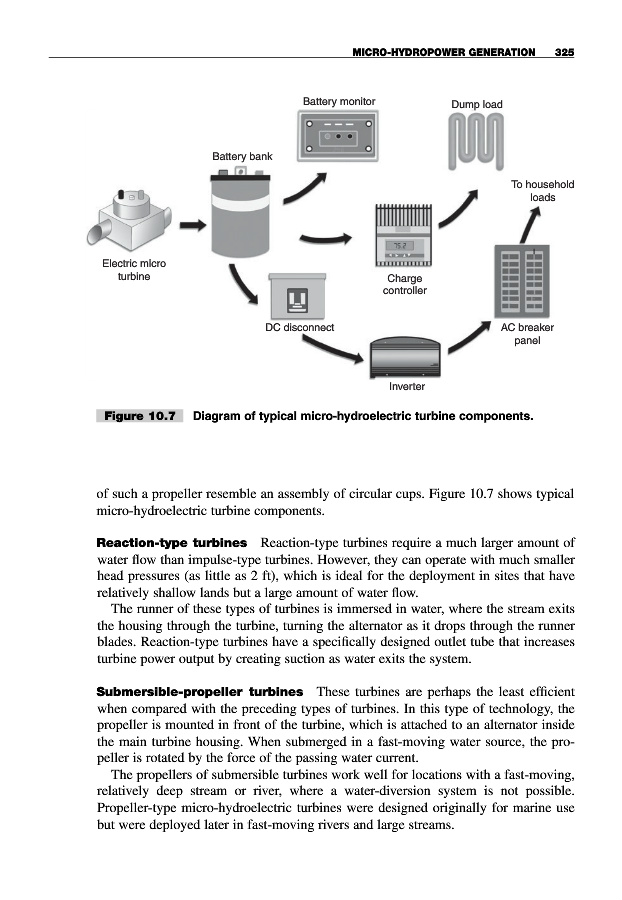 MICRO-HYDROPOWER GENERATION 325

Battery monitor

Dump load

Battery bank

To household loads

Electric micro turbine

Charge controller

DC disconnect

AC breaker panel

Inverter

Figure 10.7 Diagram of typical micro-hydroelectric turbine components.

of such a propeller resemble an assembly of circular cups. Figure 10.7 shows typical micro-hydroelectric turbine components.

Reaction-type turbines Reaction-type turbines require a much larger amount of water flow than impulse-type turbines. However, they can operate with much smaller head pressures (as little as 2 ft), which is ideal for the deployment in sites that have relatively shallow lands but a large amount of water flow.

The runner of these types of turbines is immersed in water, where the stream exits the housing through the turbine, turning the alternator as it drops through the runner blades. Reaction-type turbines have a specifically designed outlet tube that increases turbine power output by creating suction as water exits the system.

Submersible-propeller turbines These turbines are perhaps the least efficient when compared with the preceding types of turbines. In this type of technology, the propeller is mounted in front of the turbine, which is attached to an alternator inside the main turbine housing. When submerged in a fast-moving water source, the propeller is rotated by the force of the passing water current.

The propellers of submersible turbines work well for locations with a fast-moving, relatively deep stream or river, where a water-diversion system is not possible. Propeller-type micro-hydroelectric turbines were designed originally for marine use but were deployed later in fast-moving rivers and large streams.