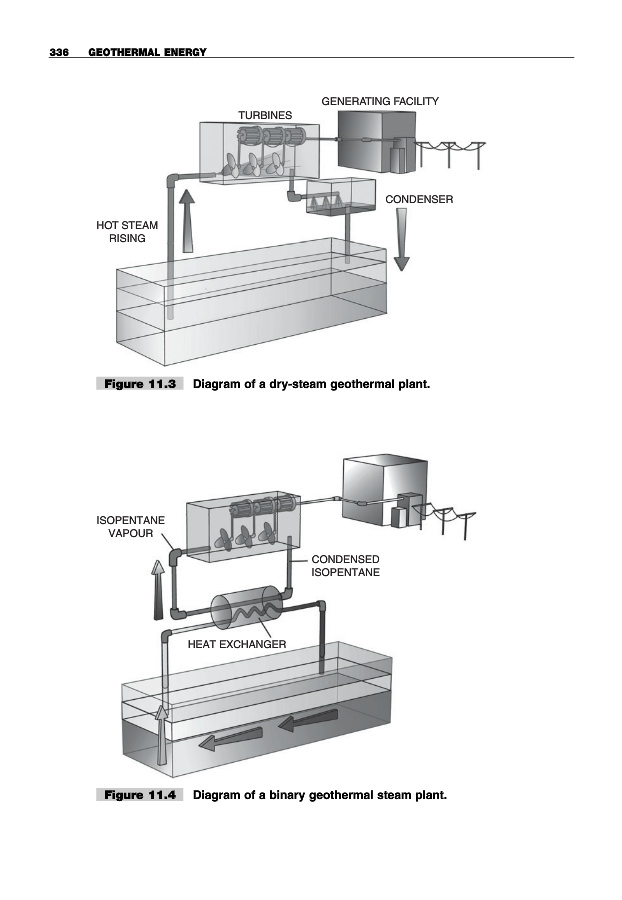 336 GEOTHERMAL ENERGY

GENERATING FACILITY

TURBINES

CONDENSER

HOT STEAM RISING

Figure 11.3 Diagram of a dry-steam geothermal plant.

ISOPENTANE VAPOUR

CONDENSED ISOPENTANE

HEAT EXCHANGER

Figure 11.4 Diagram of a binary geothermal steam plant.