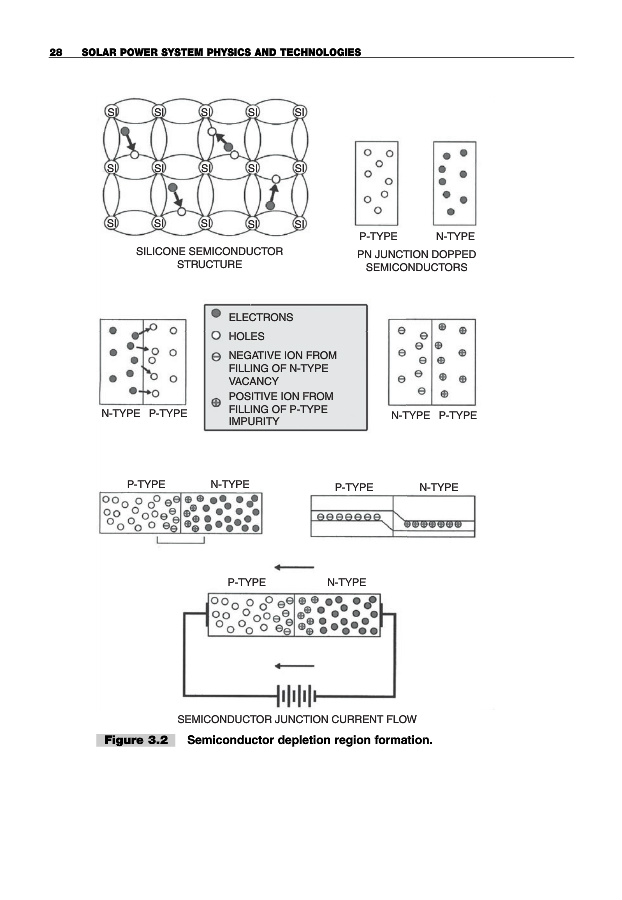 28 SOLAR POWER SYSTEM PHYSICS AND TECHNOLOGIES

SI SI SI SI SI
SI SI SI SI SI
SI SI SI SI SI

SILICONE SEMICONDUCTOR STRUCTURE

P-TYPE N-TYPE
PN JUNCTION DOPPED SEMICONDUCTORS

N-TYPE P-TYPE

ELECTRONS
HOLES
NEGATIVE ION FROM FILLING OF N-TYPE VACANCY
POSITIVE ION FROM FILLING OF P-TYPE IMPURITY

N-TYPE P-TYPE

P-TYPE N-TYPE

P-TYPE N-TYPE

P-TYPE N-TYPE

SEMICONDUCTOR JUNCTION CURRENT FLOW

Figure 3.2 Semiconductor depletion region formation.