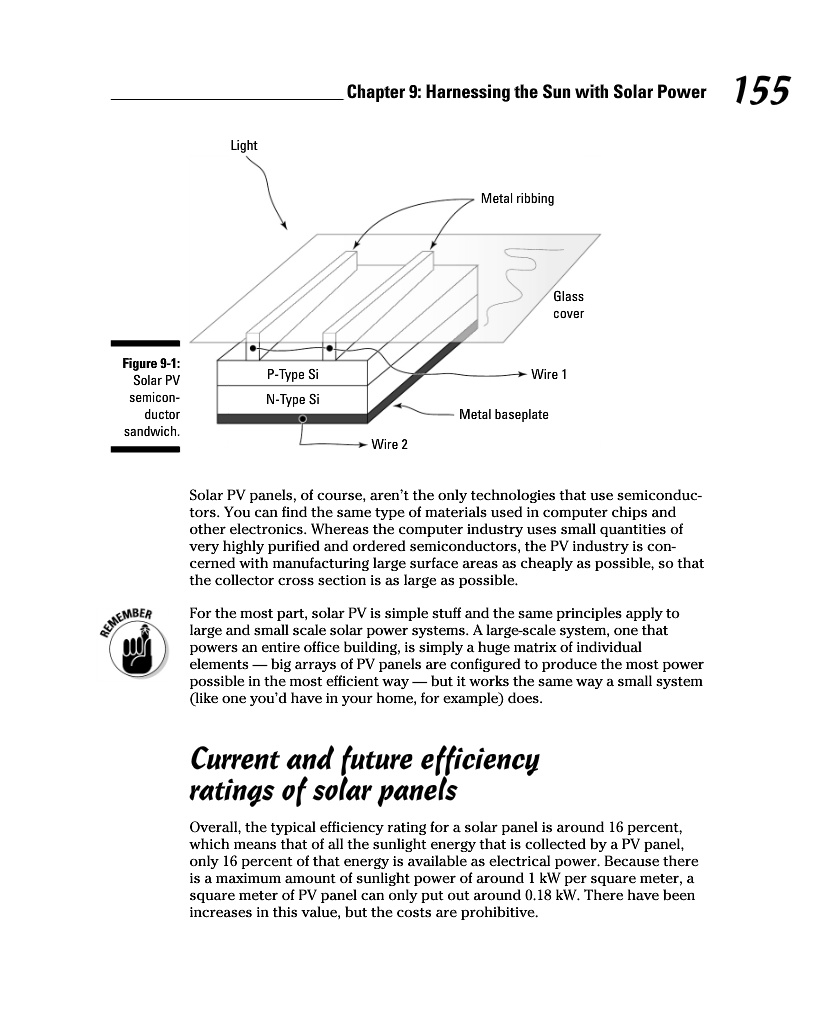 Chapter 9: Harnessing the Sun with Solar Power 155

Light

Metal ribbing

Glass cover

Figure 9-1: Solar PV semiconductor sandwich.

P-Type Si

N-Type Si

Wire 1

Metal baseplate

Wire 2

Solar PV panels, of course, aren't the only technologies that use semiconductors. You can find the same type of materials used in computer chips and other electronics. Whereas the computer industry uses small quantities of very highly purified and ordered semiconductors, the PV industry is concerned with manufacturing large surface areas as cheaply as possible, so that the collector cross section is as large as possible.

REMEMBER

For the most part, solar PV is simple stuff and the same principles apply to large and small scale solar power systems. A large-scale system, one that powers an entire office building, is simply a huge matrix of individual elements — big arrays of PV panels are configured to produce the most power possible in the most efficient way — but it works the same way a small system (like one you'd have in your home, for example) does.

Current and future efficiency ratings of solar panels

Overall, the typical efficiency rating for a solar panel is around 16 percent, which means that of all the sunlight energy that is collected by a PV panel, only 16 percent of that energy is available as electrical power. Because there is a maximum amount of sunlight power of around 1 kW per square meter, a square meter of PV panel can only put out around 0.18 kW. There have been increases in this value, but the costs are prohibitive.