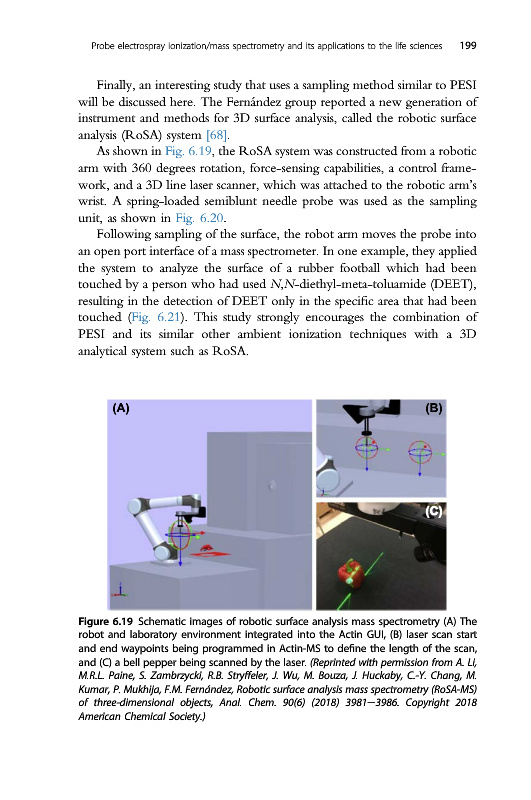 Probe electrospray ionization/mass spectrometry and its applications to the life sciences 199

Finally, an interesting study that uses a sampling method similar to PESI will be discussed here. The Fernández group reported a new generation of instrument and methods for 3D surface analysis, called the robotic surface analysis (RoSA) system [68].

As shown in Fig. 6.19, the RoSA system was constructed from a robotic arm with 360 degrees rotation, force-sensing capabilities, a control framework, and a 3D line laser scanner, which was attached to the robotic arm's wrist. A spring-loaded semiblunt needle probe was used as the sampling unit, as shown in Fig. 6.20.

Following sampling of the surface, the robot arm moves the probe into an open port interface of a mass spectrometer. In one example, they applied the system to analyze the surface of a rubber football which had been touched by a person who had used N,N-diethyl-meta-toluamide (DEET), resulting in the detection of DEET only in the specific area that had been touched (Fig. 6.21). This study strongly encourages the combination of PESI and its similar other ambient ionization techniques with a 3D analytical system such as RoSA.

(A)

(B)

(C)

Figure 6.19 Schematic images of robotic surface analysis mass spectrometry (A) The robot and laboratory environment integrated into the Actin GUI, (B) laser scan start and end waypoints being programmed in Actin-MS to define the length of the scan, and (C) a bell pepper being scanned by the laser. (Reprinted with permission from A. Li, M.R.L. Paine, S. Zambrzycki, R.B. Stryffeler, J. Wu, M. Bouza, J. Huckaby, C.-Y. Chang, M. Kumar, P. Mukhija, F.M. Fernández, Robotic surface analysis mass spectrometry (RoSA-MS) of three-dimensional objects, Anal. Chem. 90(6) (2018) 3981–3986. Copyright 2018 American Chemical Society.)