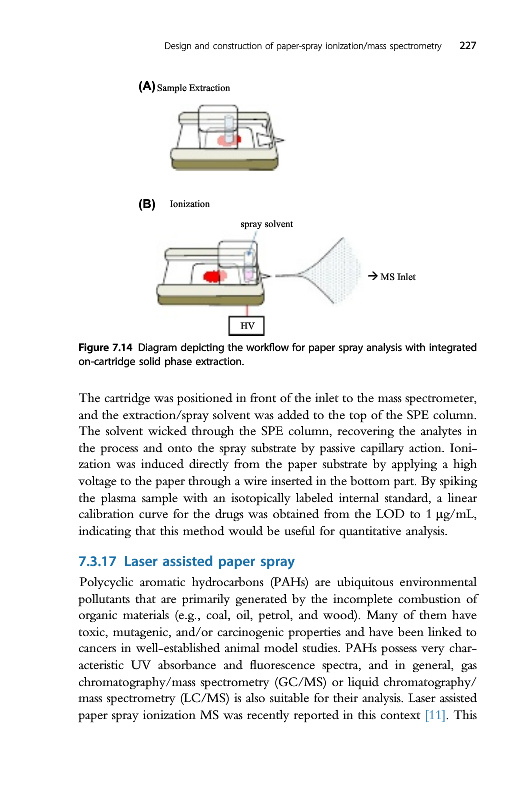 Design and construction of paper-spray ionization/mass spectrometry 227

(A) Sample Extraction

(B) Ionization

spray solvent

→ MS Inlet

HV

Figure 7.14 Diagram depicting the workflow for paper spray analysis with integrated on-cartridge solid phase extraction.

The cartridge was positioned in front of the inlet to the mass spectrometer, and the extraction/spray solvent was added to the top of the SPE column. The solvent wicked through the SPE column, recovering the analytes in the process and onto the spray substrate by passive capillary action. Ionization was induced directly from the paper substrate by applying a high voltage to the paper through a wire inserted in the bottom part. By spiking the plasma sample with an isotopically labeled internal standard, a linear calibration curve for the drugs was obtained from the LOD to 1 μg/mL, indicating that this method would be useful for quantitative analysis.

7.3.17 Laser assisted paper spray

Polycyclic aromatic hydrocarbons (PAHs) are ubiquitous environmental pollutants that are primarily generated by the incomplete combustion of organic materials (e.g., coal, oil, petrol, and wood). Many of them have toxic, mutagenic, and/or carcinogenic properties and have been linked to cancers in well-established animal model studies. PAHs possess very characteristic UV absorbance and fluorescence spectra, and in general, gas chromatography/mass spectrometry (GC/MS) or liquid chromatography/mass spectrometry (LC/MS) is also suitable for their analysis. Laser assisted paper spray ionization MS was recently reported in this context [11]. This