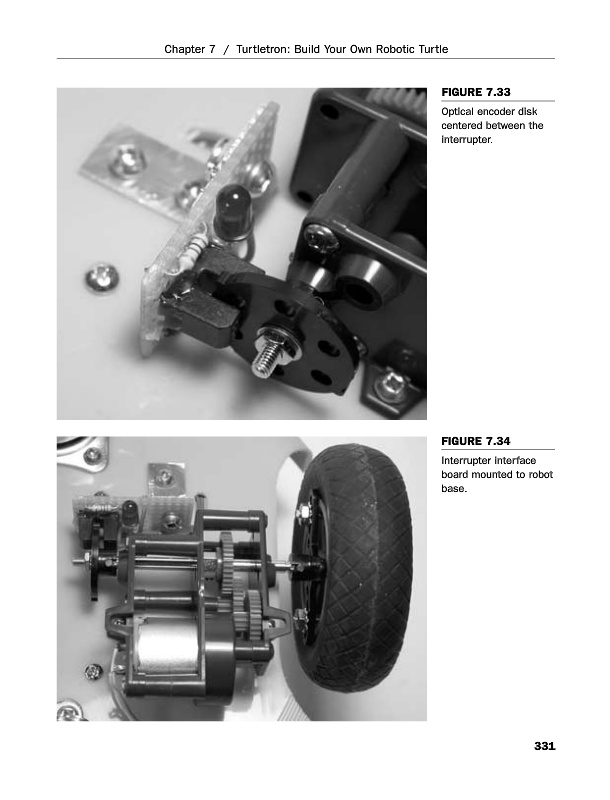 Chapter 7 / Turtletron: Build Your Own Robotic Turtle

FIGURE 7.33
Optical encoder disk centered between the interrupter.

FIGURE 7.34
Interrupter interface board mounted to robot base.

331