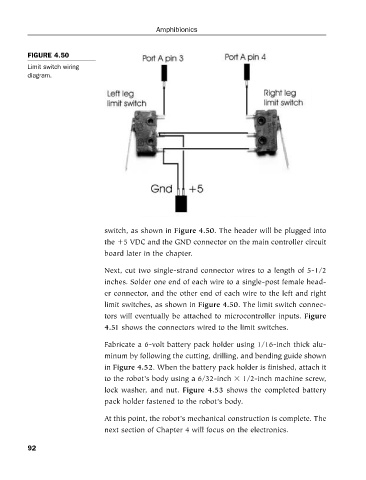 Amphibionics

FIGURE 4.50

Limit switch wiring diagram.

Port A pin 3

Port A pin 4

Left leg limit switch

Right leg limit switch

Gnd

+5

switch, as shown in Figure 4.50. The header will be plugged into the +5 VDC and the GND connector on the main controller circuit board later in the chapter.

Next, cut two single-strand connector wires to a length of 5-1/2 inches. Solder one end of each wire to a single-post female header connector, and the other end of each wire to the left and right limit switches, as shown in Figure 4.50. The limit switch connectors will eventually be attached to microcontroller inputs. Figure 4.51 shows the connectors wired to the limit switches.

Fabricate a 6-volt battery pack holder using 1/16-inch thick aluminum by following the cutting, drilling, and bending guide shown in Figure 4.52. When the battery pack holder is finished, attach it to the robot's body using a 6/32-inch × 1/2-inch machine screw, lock washer, and nut. Figure 4.53 shows the completed battery pack holder fastened to the robot's body.

At this point, the robot's mechanical construction is complete. The next section of Chapter 4 will focus on the electronics.

92