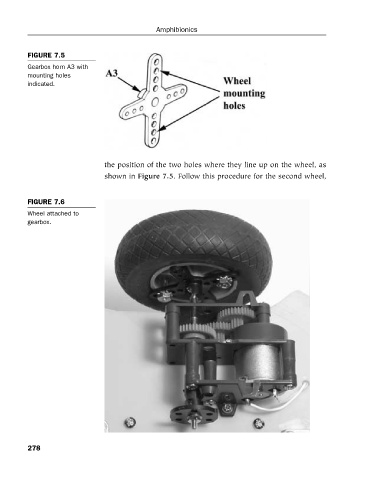 Amphibionics

FIGURE 7.5

Gearbox horn A3 with mounting holes indicated.

A3

Wheel mounting holes

the position of the two holes where they line up on the wheel, as shown in Figure 7.5. Follow this procedure for the second wheel.

FIGURE 7.6

Wheel attached to gearbox.

278