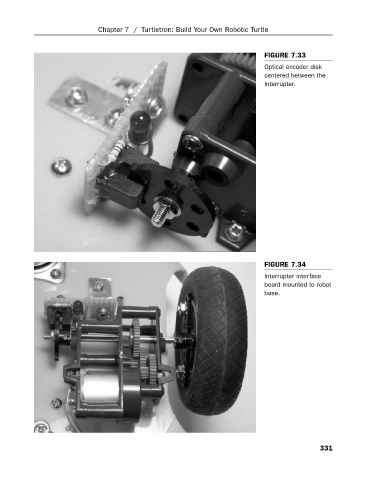 Chapter 7 / Turtletron: Build Your Own Robotic Turtle

FIGURE 7.33

Optical encoder disk centered between the interrupter.

FIGURE 7.34

Interrupter interface board mounted to robot base.

331