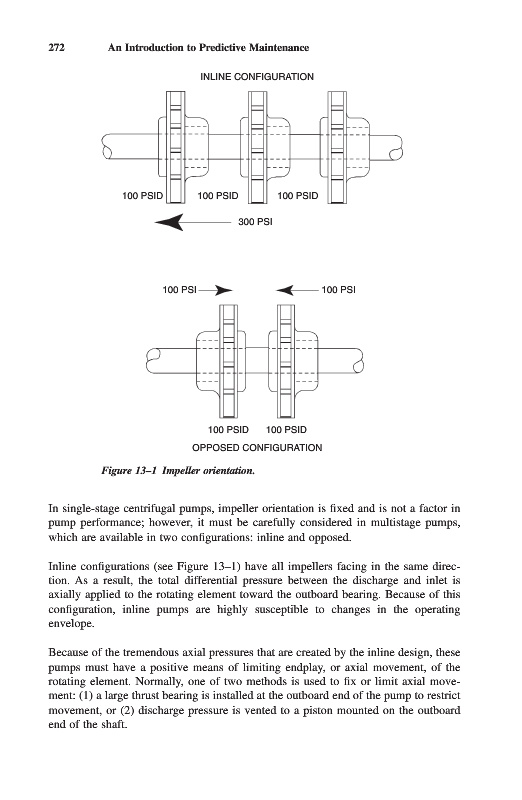 272 An Introduction to Predictive Maintenance

INLINE CONFIGURATION

100 PSID 100 PSID 100 PSID

300 PSI

100 PSI 100 PSI

100 PSID 100 PSID

OPPOSED CONFIGURATION

Figure 13–1 Impeller orientation.

In single-stage centrifugal pumps, impeller orientation is fixed and is not a factor in pump performance; however, it must be carefully considered in multistage pumps, which are available in two configurations: inline and opposed.

Inline configurations (see Figure 13–1) have all impellers facing in the same direction. As a result, the total differential pressure between the discharge and inlet is axially applied to the rotating element toward the outboard bearing. Because of this configuration, inline pumps are highly susceptible to changes in the operating envelope.

Because of the tremendous axial pressures that are created by the inline design, these pumps must have a positive means of limiting endplay, or axial movement, of the rotating element. Normally, one of two methods is used to fix or limit axial movement: (1) a large thrust bearing is installed at the outboard end of the pump to restrict movement, or (2) discharge pressure is vented to a piston mounted on the outboard end of the shaft.