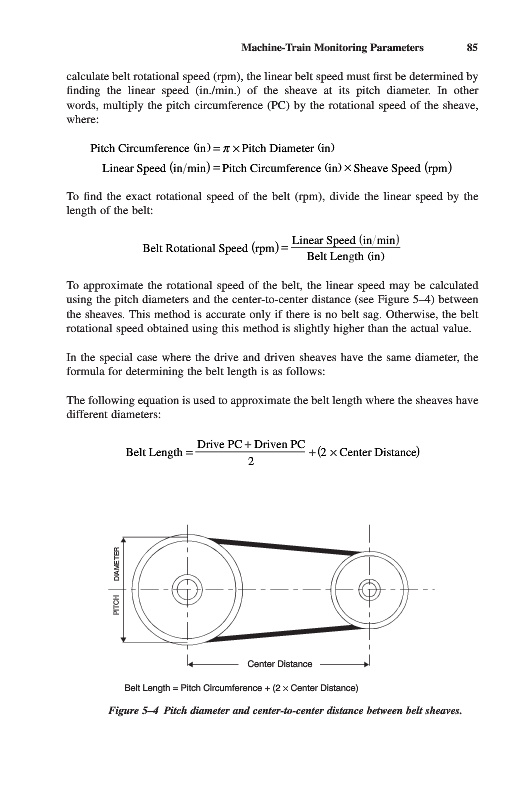 Machine-Train Monitoring Parameters 85

calculate belt rotational speed (rpm), the linear belt speed must first be determined by finding the linear speed (in./min.) of the sheave at its pitch diameter. In other words, multiply the pitch circumference (PC) by the rotational speed of the sheave, where:

$\text{Pitch Circumference (in)} = \pi \times \text{Pitch Diameter (in)}$

$\text{Linear Speed (in/min)} = \text{Pitch Circumference (in)} \times \text{Sheave Speed (rpm)}$

To find the exact rotational speed of the belt (rpm), divide the linear speed by the length of the belt:

$\text{Belt Rotational Speed (rpm)} = \frac{\text{Linear Speed (in/min)}}{\text{Belt Length (in)}}$

To approximate the rotational speed of the belt, the linear speed may be calculated using the pitch diameters and the center-to-center distance (see Figure 5–4) between the sheaves. This method is accurate only if there is no belt sag. Otherwise, the belt rotational speed obtained using this method is slightly higher than the actual value.

In the special case where the drive and driven sheaves have the same diameter, the formula for determining the belt length is as follows:

The following equation is used to approximate the belt length where the sheaves have different diameters:

$\text{Belt Length} = \frac{\text{Drive PC} + \text{Driven PC}}{2} + (2 \times \text{Center Distance})$

PITCH DIAMETER

Center Distance

Belt Length = Pitch Circumference + (2 × Center Distance)

Figure 5–4 Pitch diameter and center-to-center distance between belt sheaves.