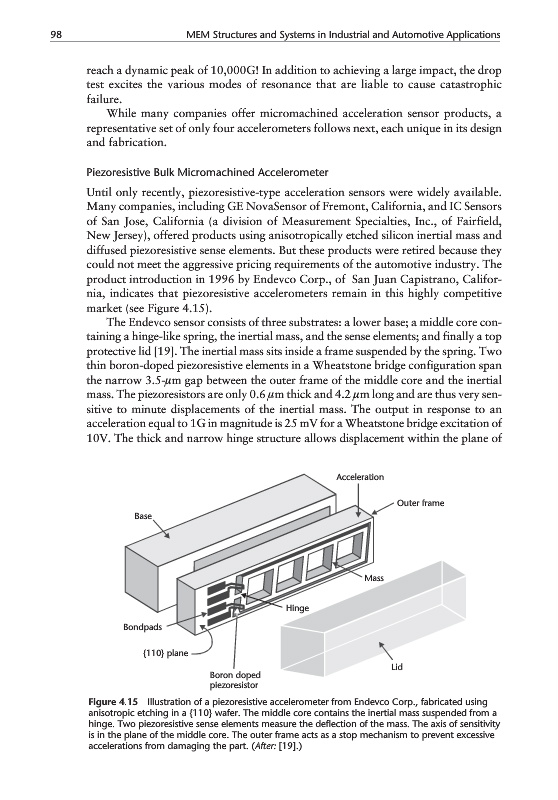 98 MEM Structures and Systems in Industrial and Automotive Applications

reach a dynamic peak of 10,000G! In addition to achieving a large impact, the drop test excites the various modes of resonance that are liable to cause catastrophic failure.

While many companies offer micromachined acceleration sensor products, a representative set of only four accelerometers follows next, each unique in its design and fabrication.

Piezoresistive Bulk Micromachined Accelerometer

Until only recently, piezoresistive-type acceleration sensors were widely available. Many companies, including GE NovaSensor of Fremont, California, and IC Sensors of San Jose, California (a division of Measurement Specialties, Inc., of Fairfield, New Jersey), offered products using anisotropically etched silicon inertial mass and diffused piezoresistive sense elements. But these products were retired because they could not meet the aggressive pricing requirements of the automotive industry. The product introduction in 1996 by Endevco Corp., of San Juan Capistrano, California, indicates that piezoresistive accelerometers remain in this highly competitive market (see Figure 4.15).

The Endevco sensor consists of three substrates: a lower base; a middle core containing a hinge-like spring, the inertial mass, and the sense elements; and finally a top protective lid [19]. The inertial mass sits inside a frame suspended by the spring. Two thin boron-doped piezoresistive elements in a Wheatstone bridge configuration span the narrow 3.5-$\mu$m gap between the outer frame of the middle core and the inertial mass. The piezoresistors are only 0.6 $\mu$m thick and 4.2 $\mu$m long and are thus very sensitive to minute displacements of the inertial mass. The output in response to an acceleration equal to 1G in magnitude is 25 mV for a Wheatstone bridge excitation of 10V. The thick and narrow hinge structure allows displacement within the plane of

Acceleration
Outer frame
Base
Mass
Hinge
Bondpads
{110} plane
Lid
Boron doped piezoresistor

Figure 4.15 Illustration of a piezoresistive accelerometer from Endevco Corp., fabricated using anisotropic etching in a {110} wafer. The middle core contains the inertial mass suspended from a hinge. Two piezoresistive sense elements measure the deflection of the mass. The axis of sensitivity is in the plane of the middle core. The outer frame acts as a stop mechanism to prevent excessive accelerations from damaging the part. (After: [19].)