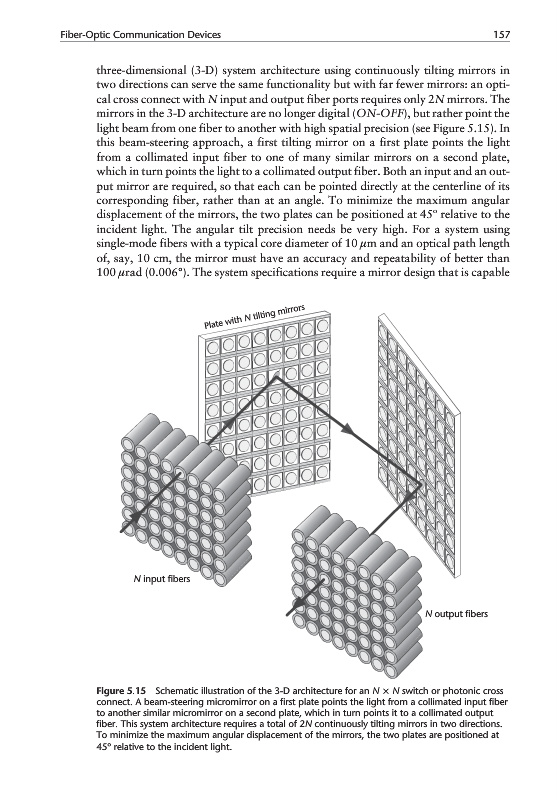 Fiber-Optic Communication Devices

157

three-dimensional (3-D) system architecture using continuously tilting mirrors in two directions can serve the same functionality but with far fewer mirrors: an optical cross connect with $N$ input and output fiber ports requires only $2N$ mirrors. The mirrors in the 3-D architecture are no longer digital (ON-OFF), but rather point the light beam from one fiber to another with high spatial precision (see Figure 5.15). In this beam-steering approach, a first tilting mirror on a first plate points the light from a collimated input fiber to one of many similar mirrors on a second plate, which in turn points the light to a collimated output fiber. Both an input and an output mirror are required, so that each can be pointed directly at the centerline of its corresponding fiber, rather than at an angle. To minimize the maximum angular displacement of the mirrors, the two plates can be positioned at 45° relative to the incident light. The angular tilt precision needs be very high. For a system using single-mode fibers with a typical core diameter of 10 $\mu$m and an optical path length of, say, 10 cm, the mirror must have an accuracy and repeatability of better than 100 $\mu$rad (0.006°). The system specifications require a mirror design that is capable

Plate with $N$ tilting mirrors

$N$ input fibers

$N$ output fibers

Figure 5.15 Schematic illustration of the 3-D architecture for an $N \times N$ switch or photonic cross connect. A beam-steering micromirror on a first plate points the light from a collimated input fiber to another similar micromirror on a second plate, which in turn points it to a collimated output fiber. This system architecture requires a total of $2N$ continuously tilting mirrors in two directions. To minimize the maximum angular displacement of the mirrors, the two plates are positioned at 45° relative to the incident light.