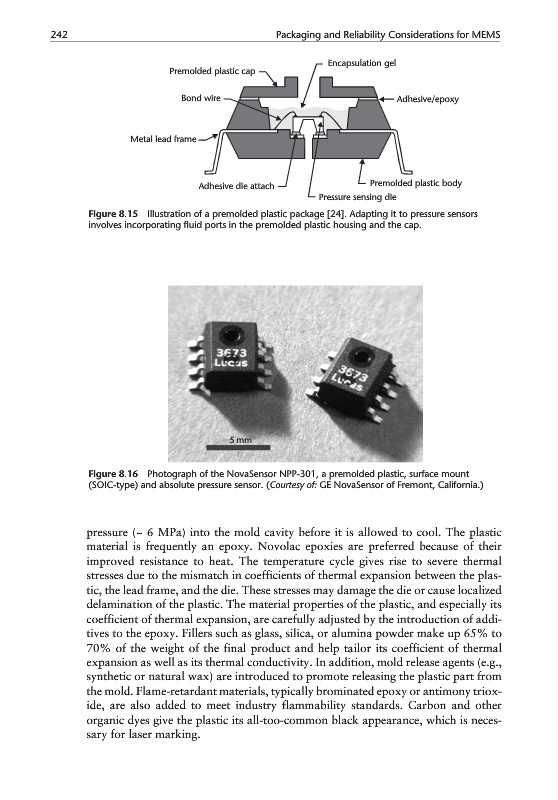 242 Packaging and Reliability Considerations for MEMS

Premolded plastic cap
Encapsulation gel
Bond wire
Adhesive/epoxy
Metal lead frame
Adhesive die attach
Premolded plastic body
Pressure sensing die

Figure 8.15 Illustration of a premolded plastic package [24]. Adapting it to pressure sensors involves incorporating fluid ports in the premolded plastic housing and the cap.

3673
Lucas
3673
Lucas
5 mm

Figure 8.16 Photograph of the NovaSensor NPP-301, a premolded plastic, surface mount (SOIC-type) and absolute pressure sensor. (Courtesy of: GE NovaSensor of Fremont, California.)

pressure (~ 6 MPa) into the mold cavity before it is allowed to cool. The plastic material is frequently an epoxy. Novolac epoxies are preferred because of their improved resistance to heat. The temperature cycle gives rise to severe thermal stresses due to the mismatch in coefficients of thermal expansion between the plastic, the lead frame, and the die. These stresses may damage the die or cause localized delamination of the plastic. The material properties of the plastic, and especially its coefficient of thermal expansion, are carefully adjusted by the introduction of additives to the epoxy. Fillers such as glass, silica, or alumina powder make up 65% to 70% of the weight of the final product and help tailor its coefficient of thermal expansion as well as its thermal conductivity. In addition, mold release agents (e.g., synthetic or natural wax) are introduced to promote releasing the plastic part from the mold. Flame-retardant materials, typically brominated epoxy or antimony trioxide, are also added to meet industry flammability standards. Carbon and other organic dyes give the plastic its all-too-common black appearance, which is necessary for laser marking.