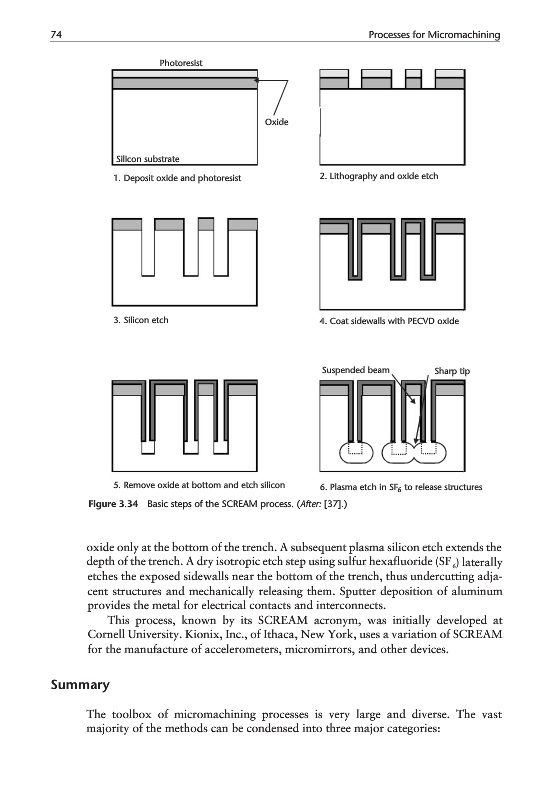 74

Processes for Micromachining

Photoresist

Oxide

Silicon substrate

1. Deposit oxide and photoresist

2. Lithography and oxide etch

3. Silicon etch

4. Coat sidewalls with PECVD oxide

Suspended beam

Sharp tip

5. Remove oxide at bottom and etch silicon

6. Plasma etch in $SF_6$ to release structures

Figure 3.34 Basic steps of the SCREAM process. (After: [37].)

oxide only at the bottom of the trench. A subsequent plasma silicon etch extends the depth of the trench. A dry isotropic etch step using sulfur hexafluoride ($SF_6$) laterally etches the exposed sidewalls near the bottom of the trench, thus undercutting adjacent structures and mechanically releasing them. Sputter deposition of aluminum provides the metal for electrical contacts and interconnects.

This process, known by its SCREAM acronym, was initially developed at Cornell University. Kionix, Inc., of Ithaca, New York, uses a variation of SCREAM for the manufacture of accelerometers, micromirrors, and other devices.

Summary

The toolbox of micromachining processes is very large and diverse. The vast majority of the methods can be condensed into three major categories: