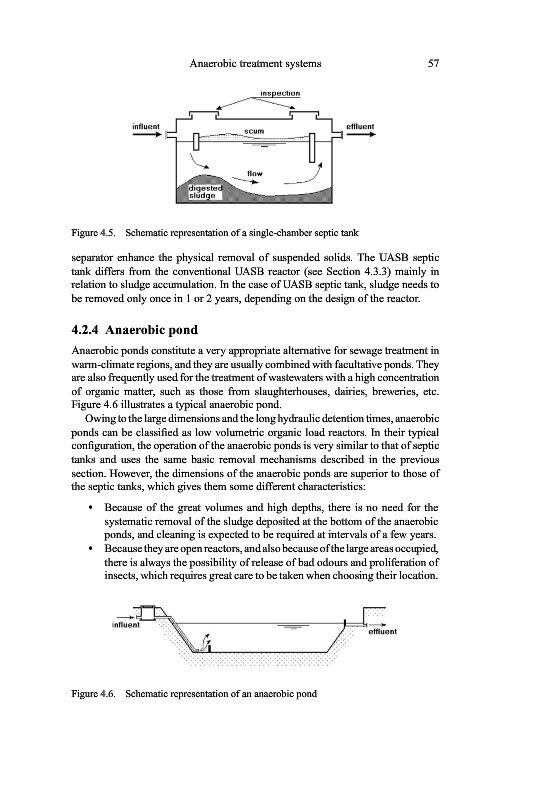 Anaerobic treatment systems 57

inspection

influent

scum

effluent

flow

digested sludge

Figure 4.5. Schematic representation of a single-chamber septic tank

separator enhance the physical removal of suspended solids. The UASB septic tank differs from the conventional UASB reactor (see Section 4.3.3) mainly in relation to sludge accumulation. In the case of UASB septic tank, sludge needs to be removed only once in 1 or 2 years, depending on the design of the reactor.

4.2.4 Anaerobic pond

Anaerobic ponds constitute a very appropriate alternative for sewage treatment in warm-climate regions, and they are usually combined with facultative ponds. They are also frequently used for the treatment of wastewaters with a high concentration of organic matter, such as those from slaughterhouses, dairies, breweries, etc. Figure 4.6 illustrates a typical anaerobic pond.

Owing to the large dimensions and the long hydraulic detention times, anaerobic ponds can be classified as low volumetric organic load reactors. In their typical configuration, the operation of the anaerobic ponds is very similar to that of septic tanks and uses the same basic removal mechanisms described in the previous section. However, the dimensions of the anaerobic ponds are superior to those of the septic tanks, which gives them some different characteristics:

• Because of the great volumes and high depths, there is no need for the systematic removal of the sludge deposited at the bottom of the anaerobic ponds, and cleaning is expected to be required at intervals of a few years.
• Because they are open reactors, and also because of the large areas occupied, there is always the possibility of release of bad odours and proliferation of insects, which requires great care to be taken when choosing their location.

influent

effluent

Figure 4.6. Schematic representation of an anaerobic pond