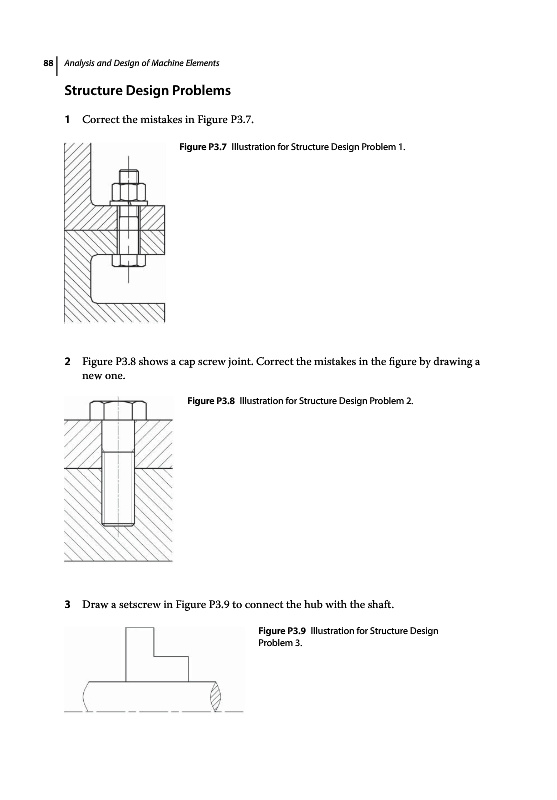 88 Analysis and Design of Machine Elements

Structure Design Problems

1 Correct the mistakes in Figure P3.7.

Figure P3.7 Illustration for Structure Design Problem 1.

2 Figure P3.8 shows a cap screw joint. Correct the mistakes in the figure by drawing a new one.

Figure P3.8 Illustration for Structure Design Problem 2.

3 Draw a setscrew in Figure P3.9 to connect the hub with the shaft.

Figure P3.9 Illustration for Structure Design Problem 3.