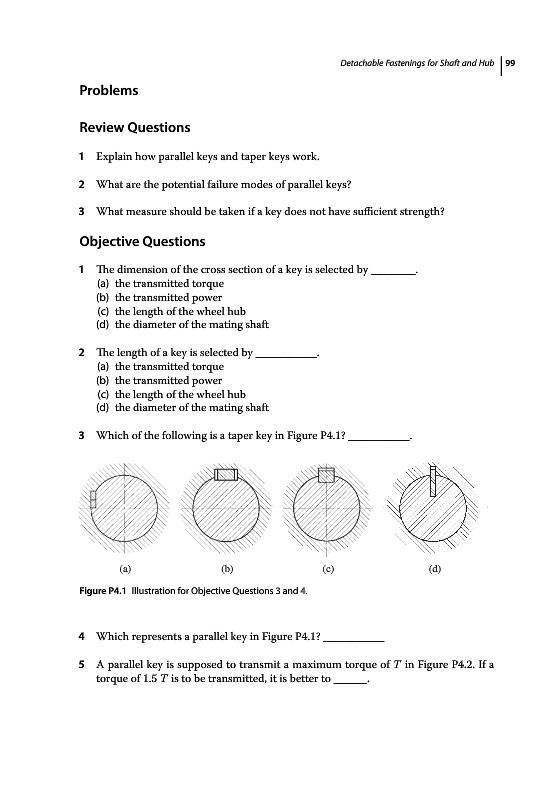 Detachable Fastenings for Shaft and Hub | 99

Problems

Review Questions

1 Explain how parallel keys and taper keys work.

2 What are the potential failure modes of parallel keys?

3 What measure should be taken if a key does not have sufficient strength?

Objective Questions

1 The dimension of the cross section of a key is selected by ________.
(a) the transmitted torque
(b) the transmitted power
(c) the length of the wheel hub
(d) the diameter of the mating shaft

2 The length of a key is selected by ___________.
(a) the transmitted torque
(b) the transmitted power
(c) the length of the wheel hub
(d) the diameter of the mating shaft

3 Which of the following is a taper key in Figure P4.1? ___________.

(a) (b) (c) (d)

Figure P4.1 Illustration for Objective Questions 3 and 4.

4 Which represents a parallel key in Figure P4.1? ___________

5 A parallel key is supposed to transmit a maximum torque of $T$ in Figure P4.2. If a torque of 1.5 $T$ is to be transmitted, it is better to ______.