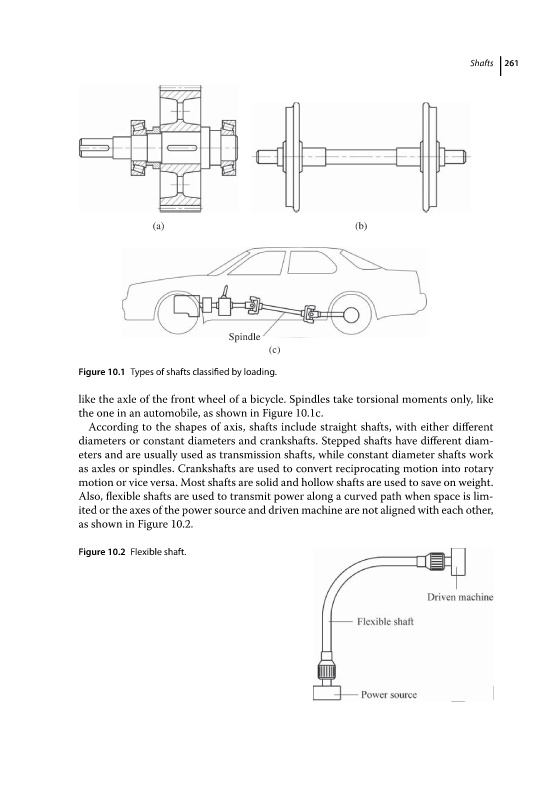 Shafts 261

(a)

(b)

Spindle

(c)

Figure 10.1 Types of shafts classified by loading.

like the axle of the front wheel of a bicycle. Spindles take torsional moments only, like the one in an automobile, as shown in Figure 10.1c.

According to the shapes of axis, shafts include straight shafts, with either different diameters or constant diameters and crankshafts. Stepped shafts have different diameters and are usually used as transmission shafts, while constant diameter shafts work as axles or spindles. Crankshafts are used to convert reciprocating motion into rotary motion or vice versa. Most shafts are solid and hollow shafts are used to save on weight. Also, flexible shafts are used to transmit power along a curved path when space is limited or the axes of the power source and driven machine are not aligned with each other, as shown in Figure 10.2.

Figure 10.2 Flexible shaft.

Driven machine

Flexible shaft

Power source