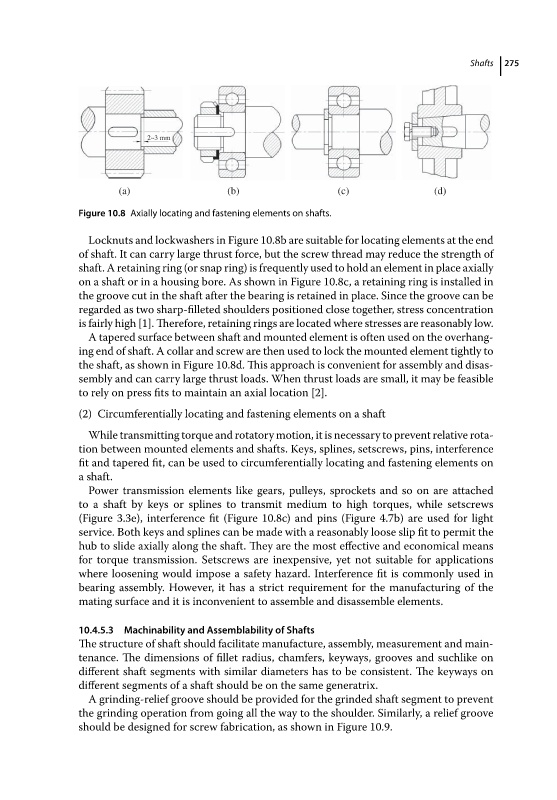 Shafts 275

2–3 mm

(a) (b) (c) (d)

Figure 10.8 Axially locating and fastening elements on shafts.

Locknuts and lockwashers in Figure 10.8b are suitable for locating elements at the end of shaft. It can carry large thrust force, but the screw thread may reduce the strength of shaft. A retaining ring (or snap ring) is frequently used to hold an element in place axially on a shaft or in a housing bore. As shown in Figure 10.8c, a retaining ring is installed in the groove cut in the shaft after the bearing is retained in place. Since the groove can be regarded as two sharp-filleted shoulders positioned close together, stress concentration is fairly high [1]. Therefore, retaining rings are located where stresses are reasonably low.

A tapered surface between shaft and mounted element is often used on the overhanging end of shaft. A collar and screw are then used to lock the mounted element tightly to the shaft, as shown in Figure 10.8d. This approach is convenient for assembly and disassembly and can carry large thrust loads. When thrust loads are small, it may be feasible to rely on press fits to maintain an axial location [2].

(2) Circumferentially locating and fastening elements on a shaft

While transmitting torque and rotatory motion, it is necessary to prevent relative rotation between mounted elements and shafts. Keys, splines, setscrews, pins, interference fit and tapered fit, can be used to circumferentially locating and fastening elements on a shaft.

Power transmission elements like gears, pulleys, sprockets and so on are attached to a shaft by keys or splines to transmit medium to high torques, while setscrews (Figure 3.3e), interference fit (Figure 10.8c) and pins (Figure 4.7b) are used for light service. Both keys and splines can be made with a reasonably loose slip fit to permit the hub to slide axially along the shaft. They are the most effective and economical means for torque transmission. Setscrews are inexpensive, yet not suitable for applications where loosening would impose a safety hazard. Interference fit is commonly used in bearing assembly. However, it has a strict requirement for the manufacturing of the mating surface and it is inconvenient to assemble and disassemble elements.

10.4.5.3 Machinability and Assemblability of Shafts

The structure of shaft should facilitate manufacture, assembly, measurement and maintenance. The dimensions of fillet radius, chamfers, keyways, grooves and suchlike on different shaft segments with similar diameters has to be consistent. The keyways on different segments of a shaft should be on the same generatrix.

A grinding-relief groove should be provided for the grinded shaft segment to prevent the grinding operation from going all the way to the shoulder. Similarly, a relief groove should be designed for screw fabrication, as shown in Figure 10.9.