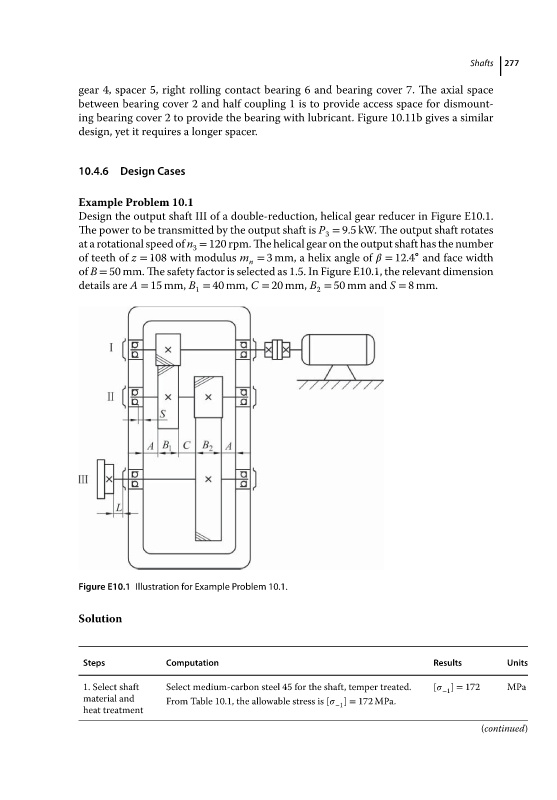 Shafts 277

gear 4, spacer 5, right rolling contact bearing 6 and bearing cover 7. The axial space between bearing cover 2 and half coupling 1 is to provide access space for dismounting bearing cover 2 to provide the bearing with lubricant. Figure 10.11b gives a similar design, yet it requires a longer spacer.

10.4.6 Design Cases

Example Problem 10.1

Design the output shaft III of a double-reduction, helical gear reducer in Figure E10.1. The power to be transmitted by the output shaft is $P_3 = 9.5$ kW. The output shaft rotates at a rotational speed of $n_3 = 120$ rpm. The helical gear on the output shaft has the number of teeth of $z = 108$ with modulus $m_n = 3$ mm, a helix angle of $\beta = 12.4°$ and face width of $B = 50$ mm. The safety factor is selected as 1.5. In Figure E10.1, the relevant dimension details are $A = 15$ mm, $B_1 = 40$ mm, $C = 20$ mm, $B_2 = 50$ mm and $S = 8$ mm.

I
II
S
A $B_1$ C $B_2$ A
III
L

Figure E10.1 Illustration for Example Problem 10.1.

Solution

| Steps | Computation | Results | Units |
|---|---|---|---|
| 1. Select shaft material and heat treatment | Select medium-carbon steel 45 for the shaft, temper treated. From Table 10.1, the allowable stress is $[\sigma_{-1}] = 172$ MPa. | $[\sigma_{-1}] = 172$ | MPa |

(continued)