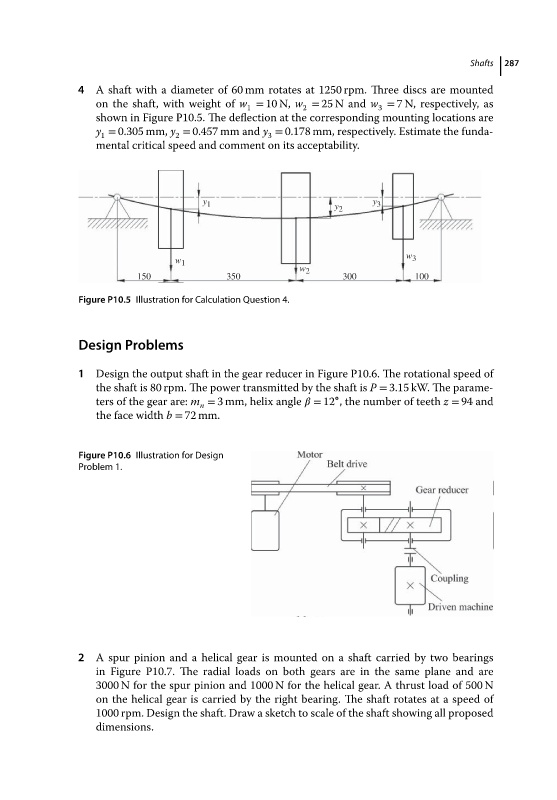 Shafts 287

4 A shaft with a diameter of 60 mm rotates at 1250 rpm. Three discs are mounted on the shaft, with weight of $w_1 = 10$ N, $w_2 = 25$ N and $w_3 = 7$ N, respectively, as shown in Figure P10.5. The deflection at the corresponding mounting locations are $y_1 = 0.305$ mm, $y_2 = 0.457$ mm and $y_3 = 0.178$ mm, respectively. Estimate the fundamental critical speed and comment on its acceptability.

$y_1$ $y_2$ $y_3$ $w_1$ $w_2$ $w_3$ 150 350 300 100

Figure P10.5 Illustration for Calculation Question 4.

Design Problems

1 Design the output shaft in the gear reducer in Figure P10.6. The rotational speed of the shaft is 80 rpm. The power transmitted by the shaft is $P = 3.15$ kW. The parameters of the gear are: $m_n = 3$ mm, helix angle $\beta = 12°$, the number of teeth $z = 94$ and the face width $b = 72$ mm.

Figure P10.6 Illustration for Design Problem 1.

Motor Belt drive Gear reducer Coupling Driven machine

2 A spur pinion and a helical gear is mounted on a shaft carried by two bearings in Figure P10.7. The radial loads on both gears are in the same plane and are 3000 N for the spur pinion and 1000 N for the helical gear. A thrust load of 500 N on the helical gear is carried by the right bearing. The shaft rotates at a speed of 1000 rpm. Design the shaft. Draw a sketch to scale of the shaft showing all proposed dimensions.