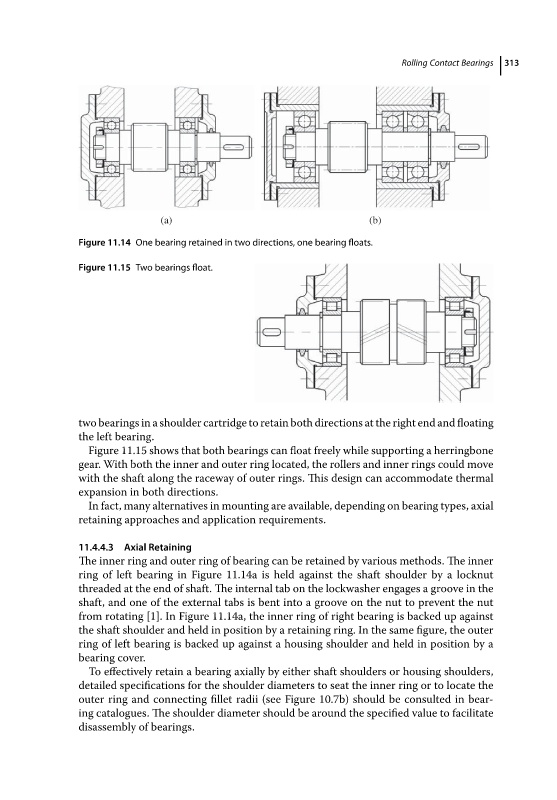 Rolling Contact Bearings | 313

(a)

(b)

Figure 11.14 One bearing retained in two directions, one bearing floats.

Figure 11.15 Two bearings float.

two bearings in a shoulder cartridge to retain both directions at the right end and floating the left bearing.

Figure 11.15 shows that both bearings can float freely while supporting a herringbone gear. With both the inner and outer ring located, the rollers and inner rings could move with the shaft along the raceway of outer rings. This design can accommodate thermal expansion in both directions.

In fact, many alternatives in mounting are available, depending on bearing types, axial retaining approaches and application requirements.

11.4.4.3 Axial Retaining

The inner ring and outer ring of bearing can be retained by various methods. The inner ring of left bearing in Figure 11.14a is held against the shaft shoulder by a locknut threaded at the end of shaft. The internal tab on the lockwasher engages a groove in the shaft, and one of the external tabs is bent into a groove on the nut to prevent the nut from rotating [1]. In Figure 11.14a, the inner ring of right bearing is backed up against the shaft shoulder and held in position by a retaining ring. In the same figure, the outer ring of left bearing is backed up against a housing shoulder and held in position by a bearing cover.

To effectively retain a bearing axially by either shaft shoulders or housing shoulders, detailed specifications for the shoulder diameters to seat the inner ring or to locate the outer ring and connecting fillet radii (see Figure 10.7b) should be consulted in bearing catalogues. The shoulder diameter should be around the specified value to facilitate disassembly of bearings.