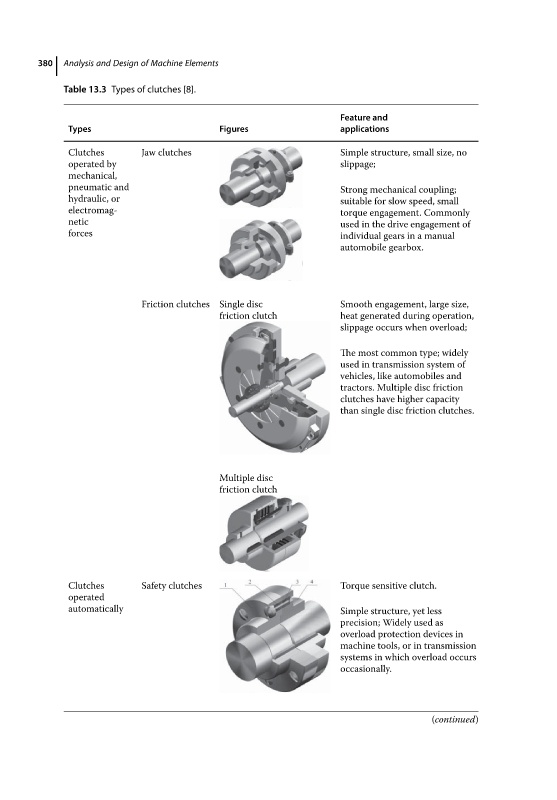 380 Analysis and Design of Machine Elements

Table 13.3 Types of clutches [8].

| Types | | Figures | Feature and applications |
|---|---|---|---|
| Clutches operated by mechanical, pneumatic and hydraulic, or electromagnetic forces | Jaw clutches | | Simple structure, small size, no slippage; Strong mechanical coupling; suitable for slow speed, small torque engagement. Commonly used in the drive engagement of individual gears in a manual automobile gearbox. |
| | Friction clutches | Single disc friction clutch | Smooth engagement, large size, heat generated during operation, slippage occurs when overload; The most common type; widely used in transmission system of vehicles, like automobiles and tractors. Multiple disc friction clutches have higher capacity than single disc friction clutches. |
| | | Multiple disc friction clutch | |
| Clutches operated automatically | Safety clutches | 1 2 3 4 | Torque sensitive clutch. Simple structure, yet less precision; Widely used as overload protection devices in machine tools, or in transmission systems in which overload occurs occasionally. |

(continued)