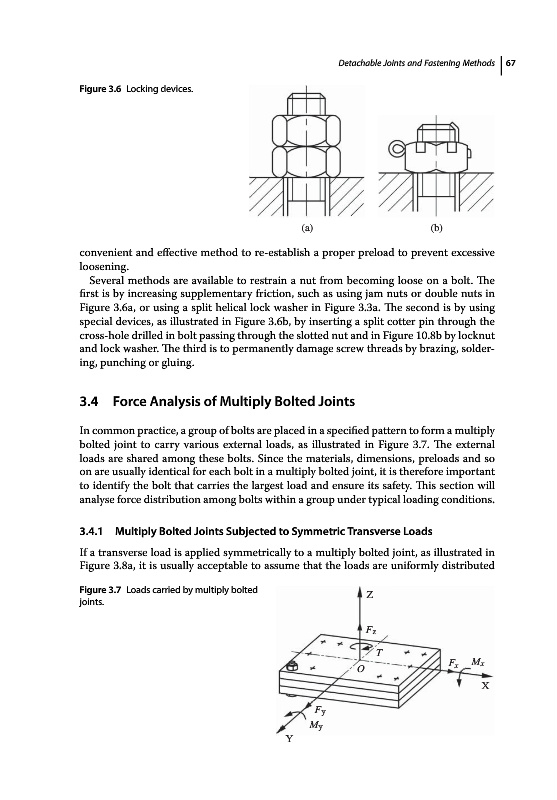 Detachable Joints and Fastening Methods | 67

Figure 3.6 Locking devices.

(a)

(b)

convenient and effective method to re-establish a proper preload to prevent excessive loosening.

Several methods are available to restrain a nut from becoming loose on a bolt. The first is by increasing supplementary friction, such as using jam nuts or double nuts in Figure 3.6a, or using a split helical lock washer in Figure 3.3a. The second is by using special devices, as illustrated in Figure 3.6b, by inserting a split cotter pin through the cross-hole drilled in bolt passing through the slotted nut and in Figure 10.8b by locknut and lock washer. The third is to permanently damage screw threads by brazing, soldering, punching or gluing.

3.4 Force Analysis of Multiply Bolted Joints

In common practice, a group of bolts are placed in a specified pattern to form a multiply bolted joint to carry various external loads, as illustrated in Figure 3.7. The external loads are shared among these bolts. Since the materials, dimensions, preloads and so on are usually identical for each bolt in a multiply bolted joint, it is therefore important to identify the bolt that carries the largest load and ensure its safety. This section will analyse force distribution among bolts within a group under typical loading conditions.

3.4.1 Multiply Bolted Joints Subjected to Symmetric Transverse Loads

If a transverse load is applied symmetrically to a multiply bolted joint, as illustrated in Figure 3.8a, it is usually acceptable to assume that the loads are uniformly distributed

Figure 3.7 Loads carried by multiply bolted joints.

Z

$F_z$

T

O

$F_x$

$M_x$

X

$F_y$

$M_y$

Y