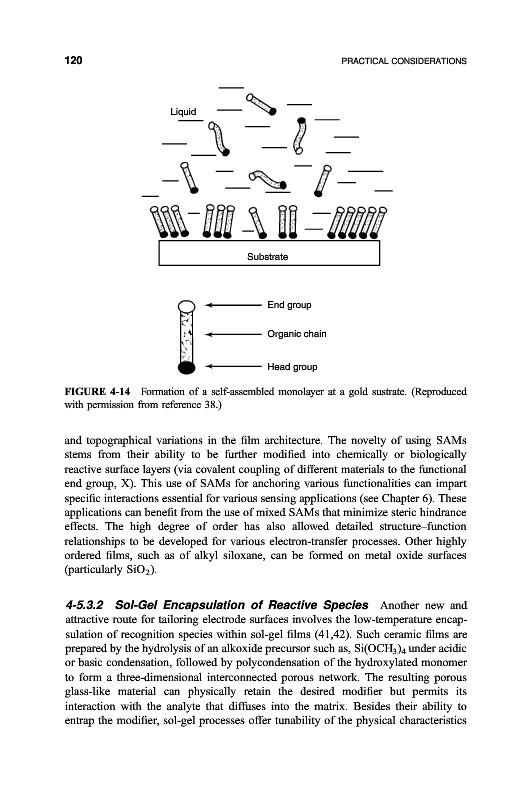 120 PRACTICAL CONSIDERATIONS

Liquid

Substrate

End group

Organic chain

Head group

FIGURE 4-14 Formation of a self-assembled monolayer at a gold sustrate. (Reproduced with permission from reference 38.)

and topographical variations in the film architecture. The novelty of using SAMs stems from their ability to be further modified into chemically or biologically reactive surface layers (via covalent coupling of different materials to the functional end group, X). This use of SAMs for anchoring various functionalities can impart specific interactions essential for various sensing applications (see Chapter 6). These applications can benefit from the use of mixed SAMs that minimize steric hindrance effects. The high degree of order has also allowed detailed structure–function relationships to be developed for various electron-transfer processes. Other highly ordered films, such as of alkyl siloxane, can be formed on metal oxide surfaces (particularly $SiO_2$).

4-5.3.2 Sol-Gel Encapsulation of Reactive Species Another new and attractive route for tailoring electrode surfaces involves the low-temperature encapsulation of recognition species within sol-gel films (41,42). Such ceramic films are prepared by the hydrolysis of an alkoxide precursor such as, $Si(OCH_3)_4$ under acidic or basic condensation, followed by polycondensation of the hydroxylated monomer to form a three-dimensional interconnected porous network. The resulting porous glass-like material can physically retain the desired modifier but permits its interaction with the analyte that diffuses into the matrix. Besides their ability to entrap the modifier, sol-gel processes offer tunability of the physical characteristics