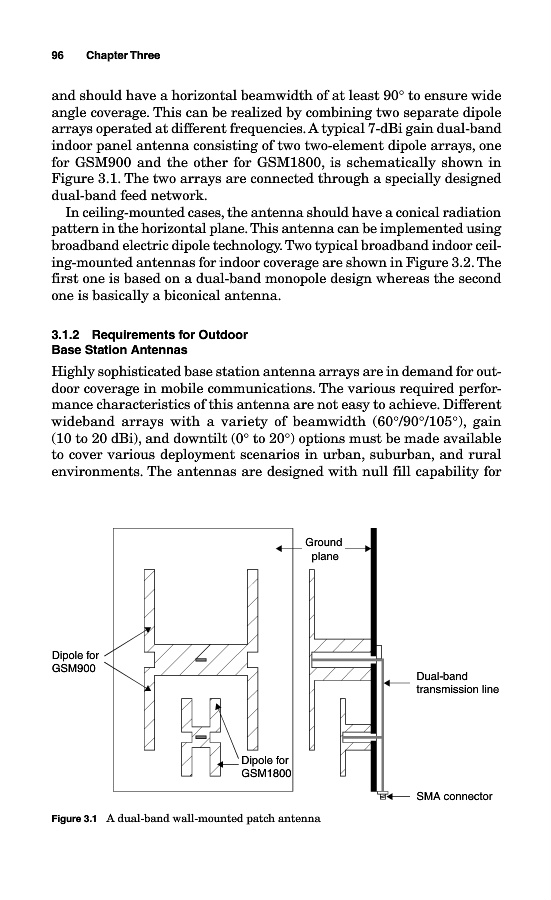 96 Chapter Three

and should have a horizontal beamwidth of at least 90° to ensure wide angle coverage. This can be realized by combining two separate dipole arrays operated at different frequencies. A typical 7-dBi gain dual-band indoor panel antenna consisting of two two-element dipole arrays, one for GSM900 and the other for GSM1800, is schematically shown in Figure 3.1. The two arrays are connected through a specially designed dual-band feed network.

In ceiling-mounted cases, the antenna should have a conical radiation pattern in the horizontal plane. This antenna can be implemented using broadband electric dipole technology. Two typical broadband indoor ceiling-mounted antennas for indoor coverage are shown in Figure 3.2. The first one is based on a dual-band monopole design whereas the second one is basically a biconical antenna.

3.1.2 Requirements for Outdoor Base Station Antennas

Highly sophisticated base station antenna arrays are in demand for outdoor coverage in mobile communications. The various required performance characteristics of this antenna are not easy to achieve. Different wideband arrays with a variety of beamwidth (60°/90°/105°), gain (10 to 20 dBi), and downtilt (0° to 20°) options must be made available to cover various deployment scenarios in urban, suburban, and rural environments. The antennas are designed with null fill capability for

Ground plane

Dipole for GSM900

Dual-band transmission line

Dipole for GSM1800

SMA connector

Figure 3.1 A dual-band wall-mounted patch antenna