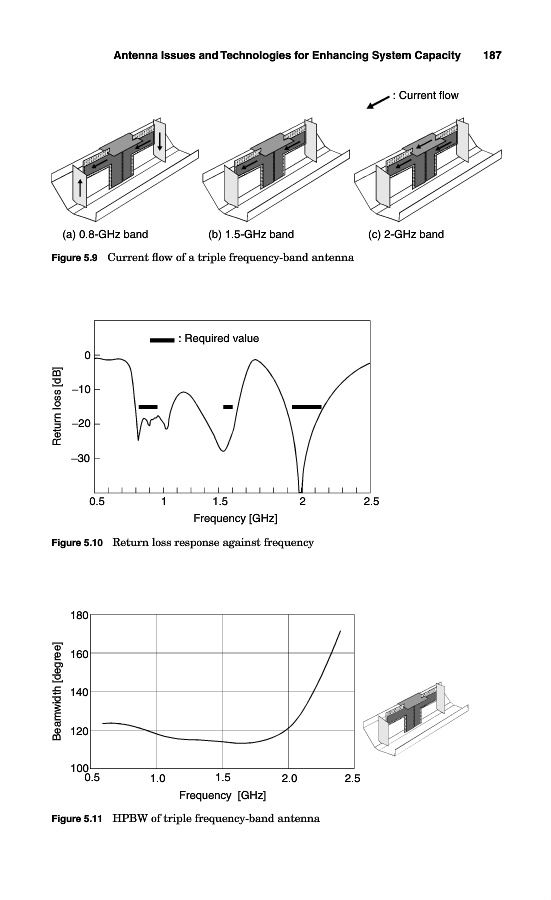 Antenna Issues and Technologies for Enhancing System Capacity 187

: Current flow

(a) 0.8-GHz band

(b) 1.5-GHz band

(c) 2-GHz band

Figure 5.9 Current flow of a triple frequency-band antenna

: Required value

Return loss [dB]

0

−10

−20

−30

0.5

1

1.5

2

2.5

Frequency [GHz]

Figure 5.10 Return loss response against frequency

Beamwidth [degree]

180

160

140

120

100

0.5

1.0

1.5

2.0

2.5

Frequency [GHz]

Figure 5.11 HPBW of triple frequency-band antenna