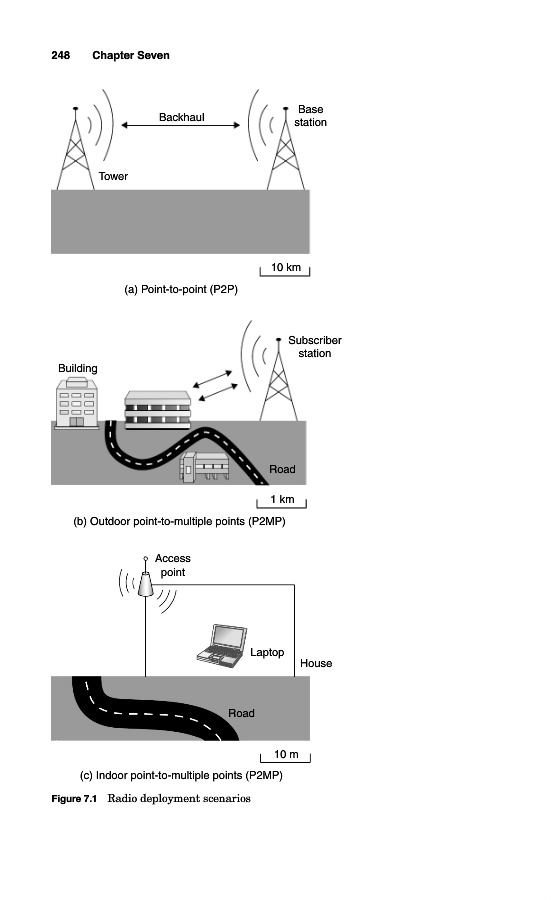 248 Chapter Seven

Backhaul

Base station

Tower

10 km

(a) Point-to-point (P2P)

Subscriber station

Building

Road

1 km

(b) Outdoor point-to-multiple points (P2MP)

Access point

Laptop

House

Road

10 m

(c) Indoor point-to-multiple points (P2MP)

Figure 7.1 Radio deployment scenarios